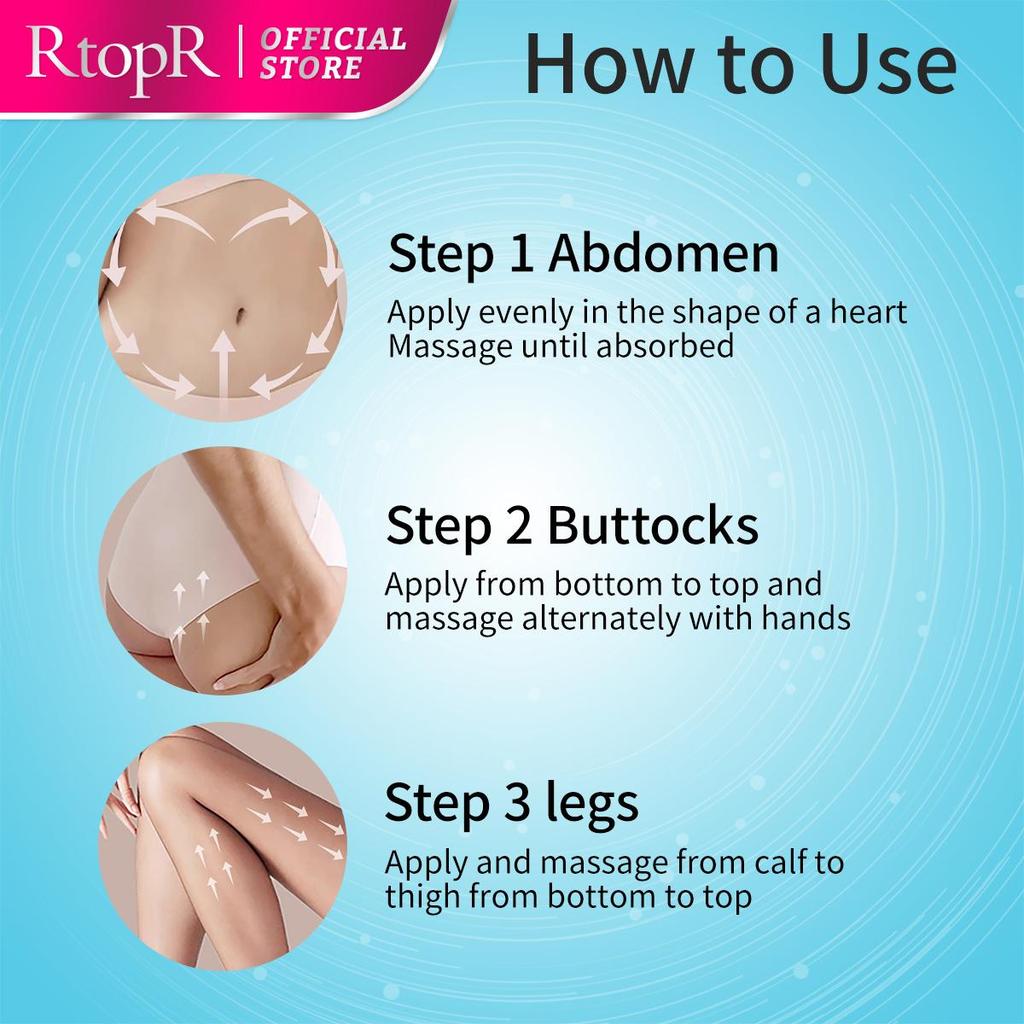 RtopR | OFFICIAL STORE

How to Use

Step 1 Abdomen
Apply evenly in the shape of a heart
Massage until absorbed

Step 2 Buttocks
Apply from bottom to top and massage alternately with hands

Step 3 legs
Apply and massage from calf to thigh from bottom to top