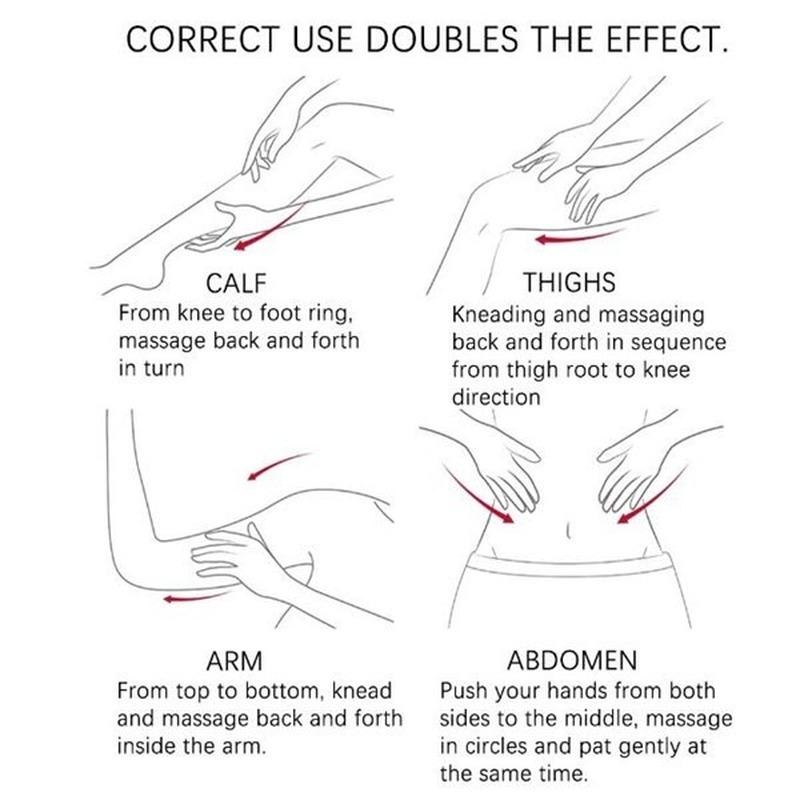 CORRECT USE DOUBLES THE EFFECT.

CALF
From knee to foot ring, massage back and forth in turn

THIGHS
Kneading and massaging back and forth in sequence from thigh root to knee direction

ARM
From top to bottom, knead and massage back and forth inside the arm.

ABDOMEN
Push your hands from both sides to the middle, massage in circles and pat gently at the same time.