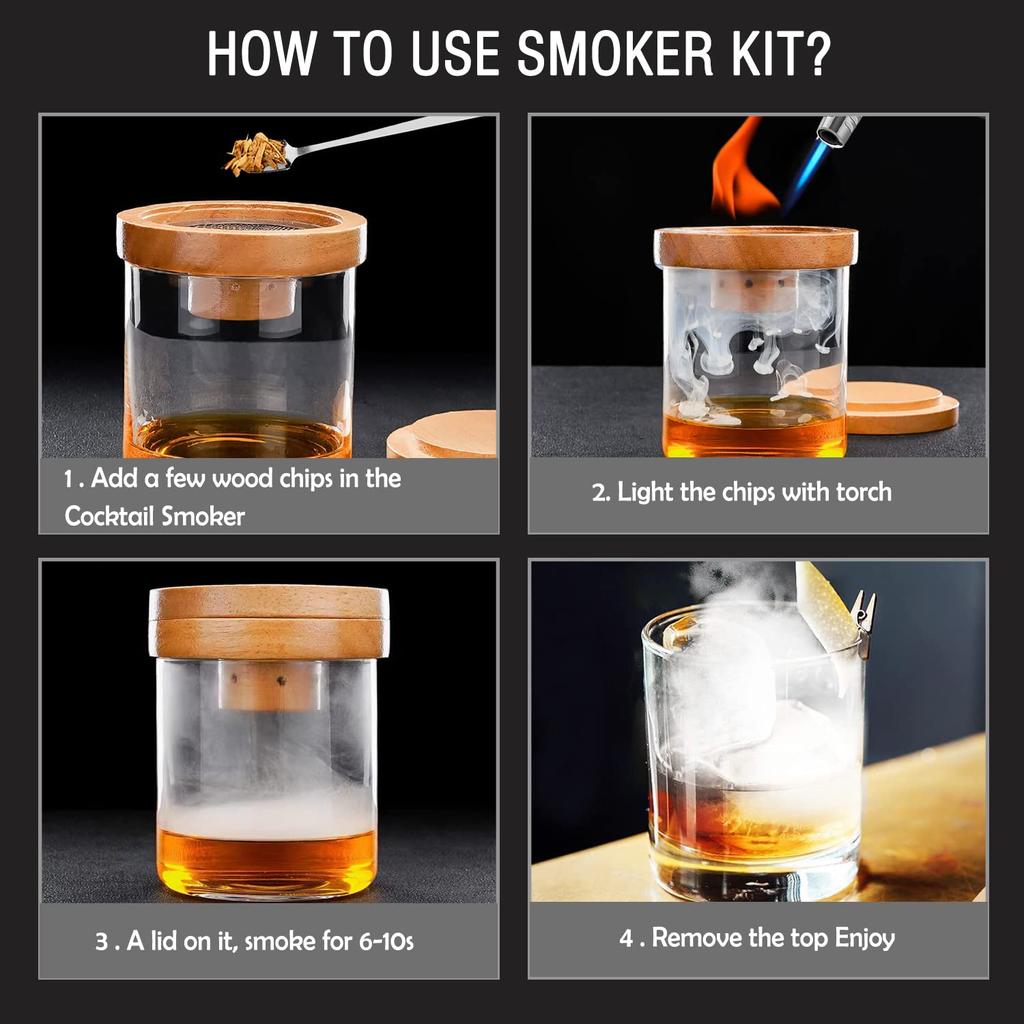 HOW TO USE SMOKER KIT?

1 . Add a few wood chips in the Cocktail Smoker

2. Light the chips with torch

3 . A lid on it, smoke for 6-10s

4 . Remove the top Enjoy