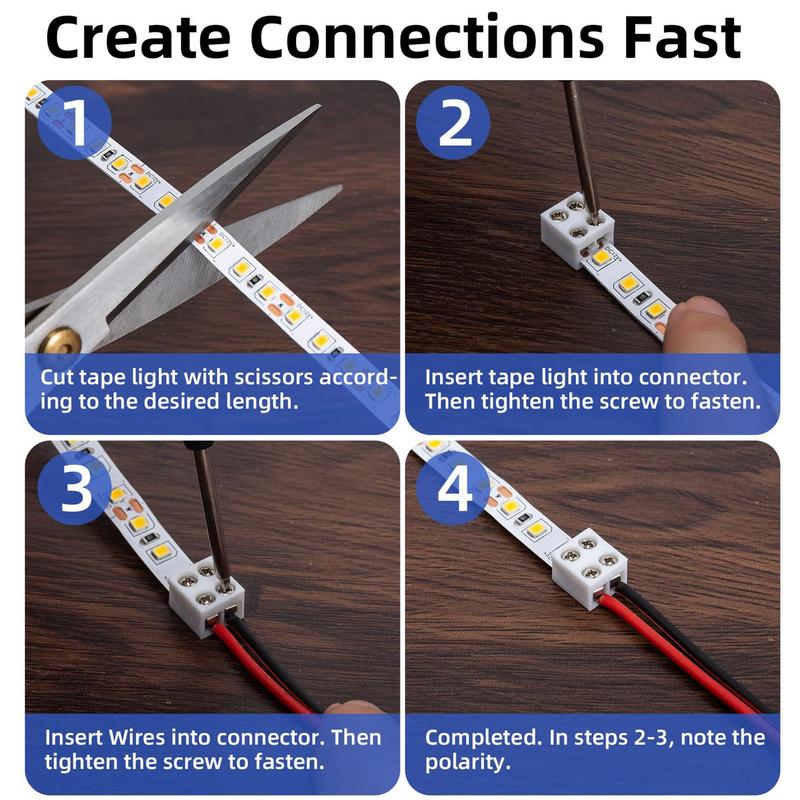 Create Connections Fast

1

Cut tape light with scissors according to the desired length.

2

Insert tape light into connector. Then tighten the screw to fasten.

3

Insert Wires into connector. Then tighten the screw to fasten.

4

Completed. In steps 2-3, note the polarity.