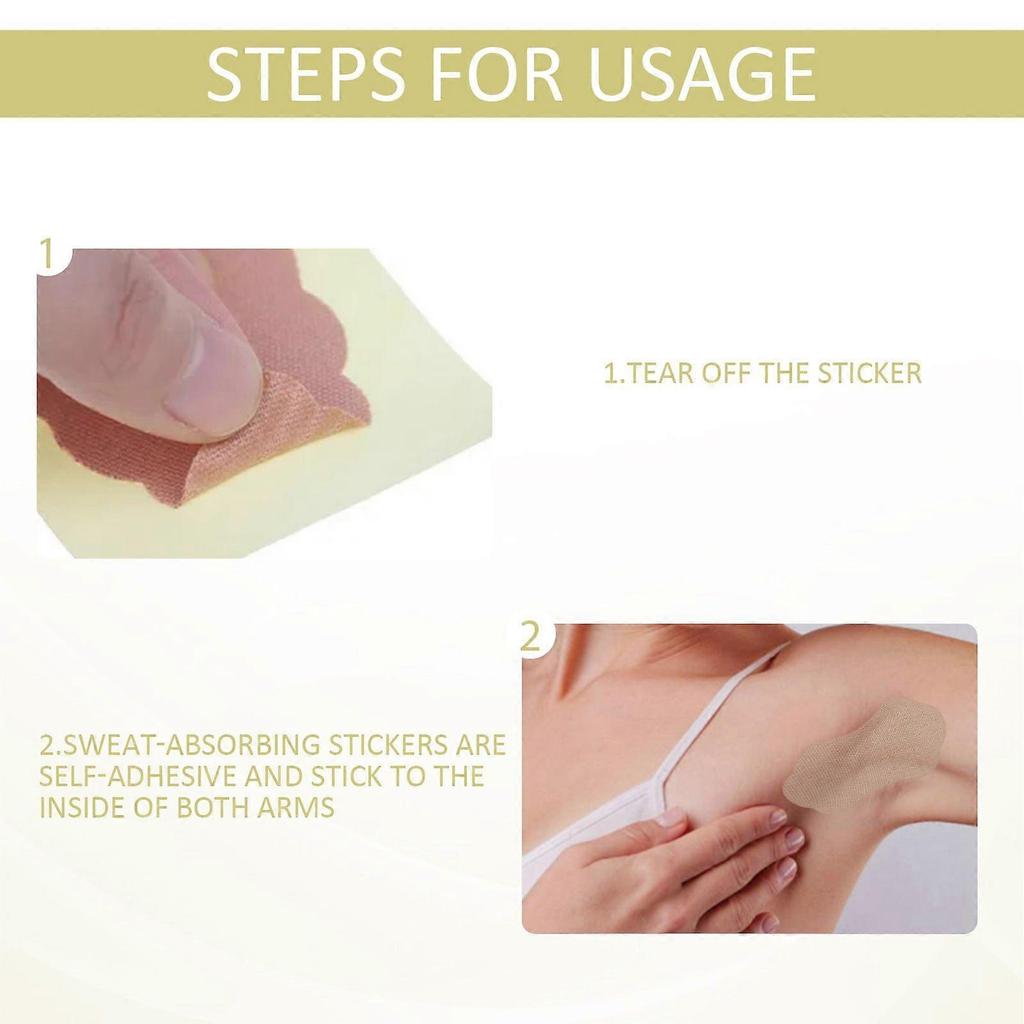 STEPS FOR USAGE

1

1.TEAR OFF THE STICKER

2

2.SWEAT-ABSORBING STICKERS ARE SELF-ADHESIVE AND STICK TO THE INSIDE OF BOTH ARMS