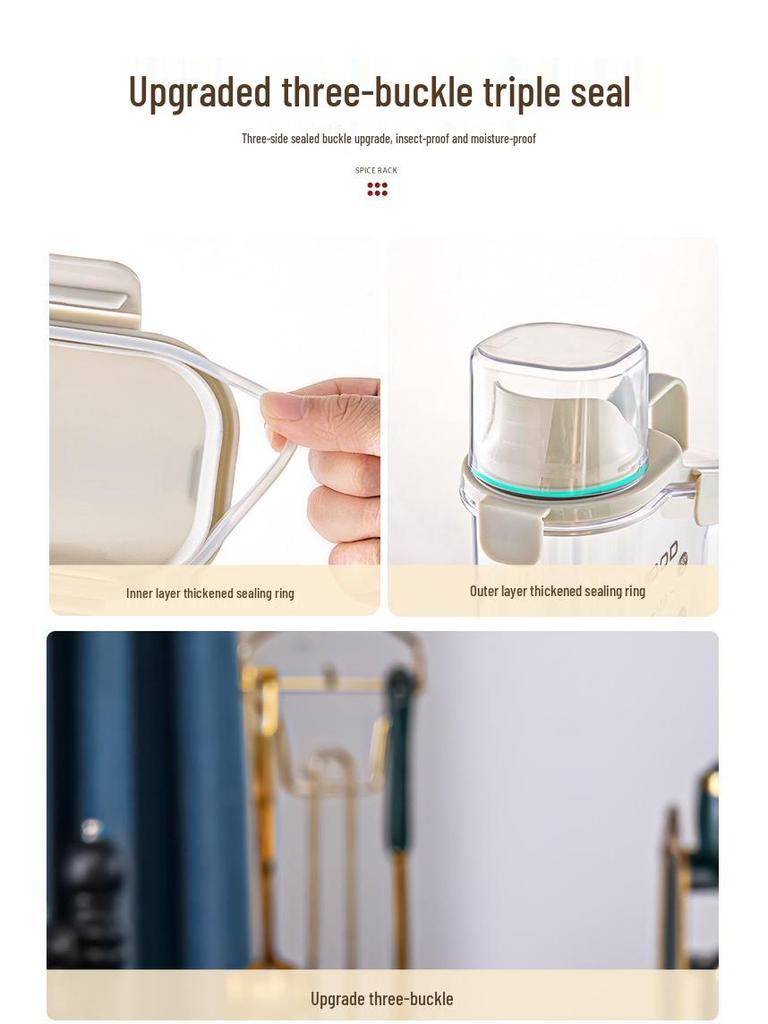 Upgraded three-buckle triple seal

Three-side sealed buckle upgrade, insect-proof and moisture-proof

SPICE RACK

Inner layer thickened sealing ring

Outer layer thickened sealing ring

Upgrade three-buckle