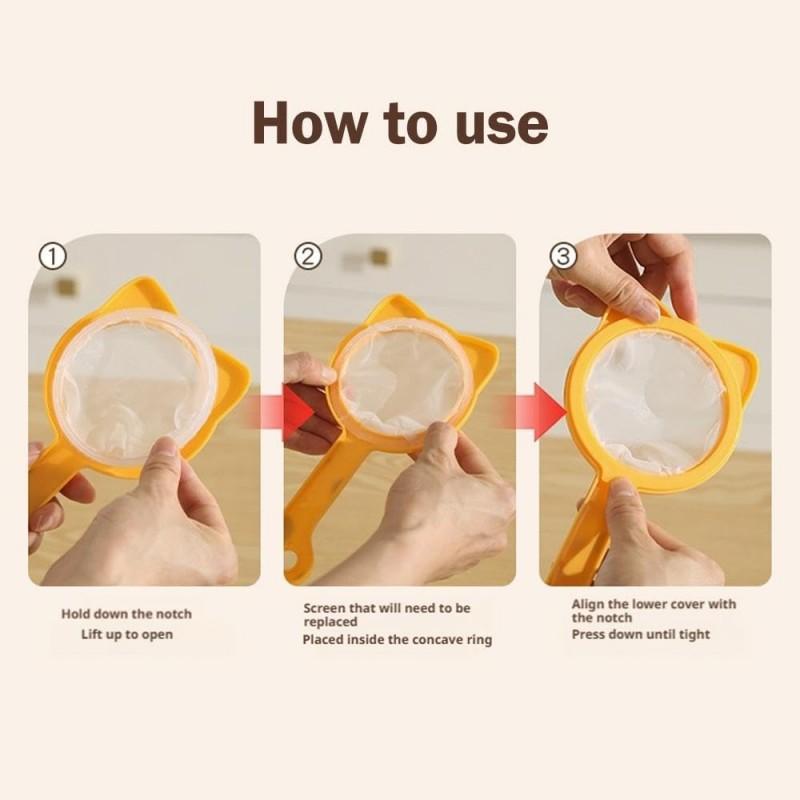 How to use

①

Hold down the notch
Lift up to open

②

Screen that will need to be replaced
Placed inside the concave ring

③

Align the lower cover with the notch
Press down until tight