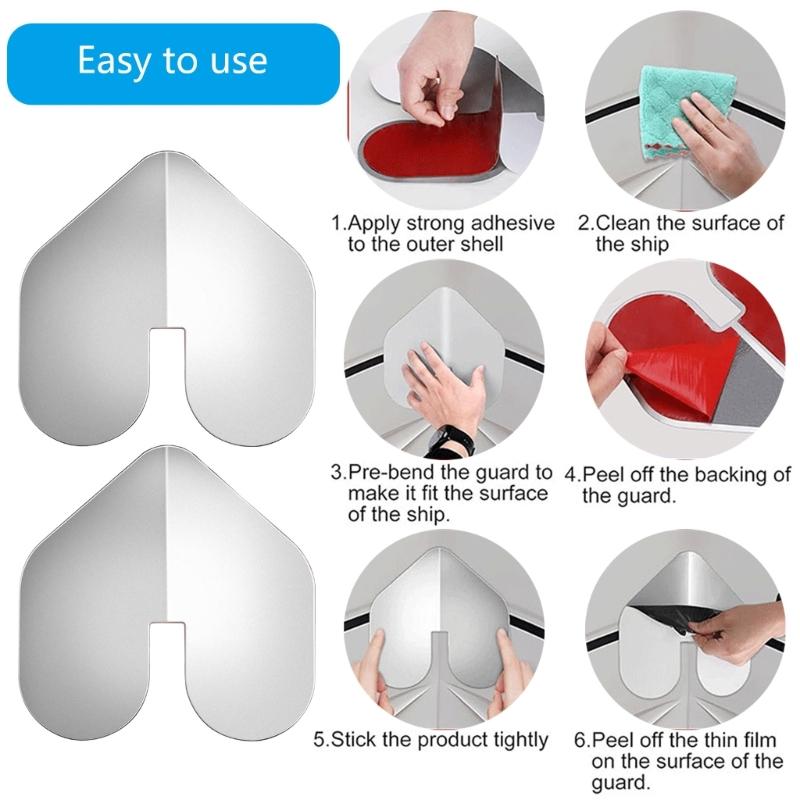 Easy to use

1.Apply strong adhesive to the outer shell

2.Clean the surface of the ship

3.Pre-bend the guard to make it fit the surface of the ship.

4.Peel off the backing of the guard.

5.Stick the product tightly

6.Peel off the thin film on the surface of the guard.