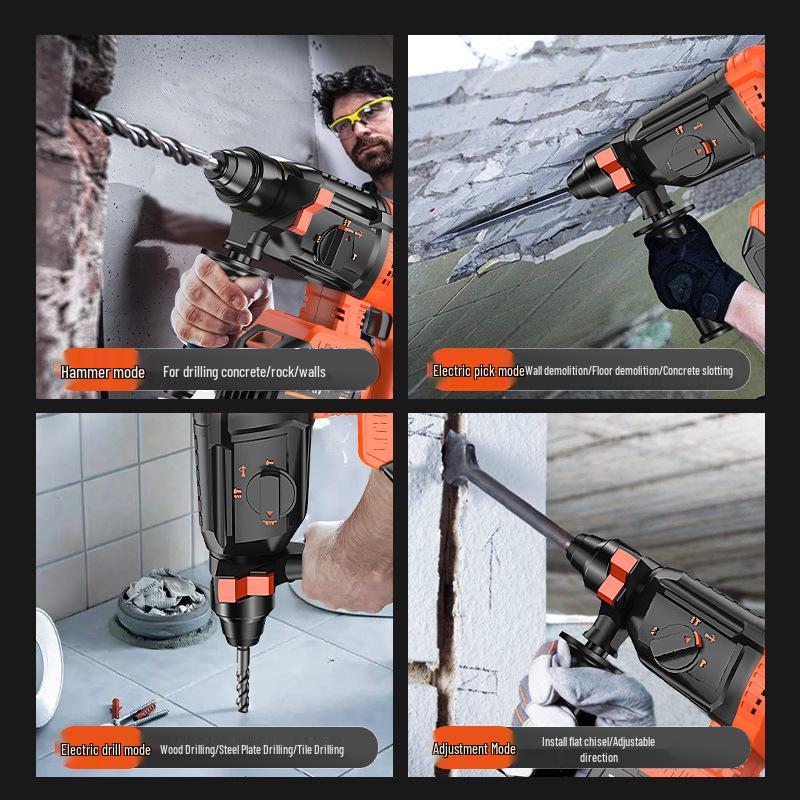 Hammer mode For drilling concrete/rock/walls

Electric pick mode Wall demolition/Floor demolition/Concrete slotting

Electric drill mode Wood Drilling/Steel Plate Drilling/Tile Drilling

Adjustment Mode Install flat chisel/Adjustable direction