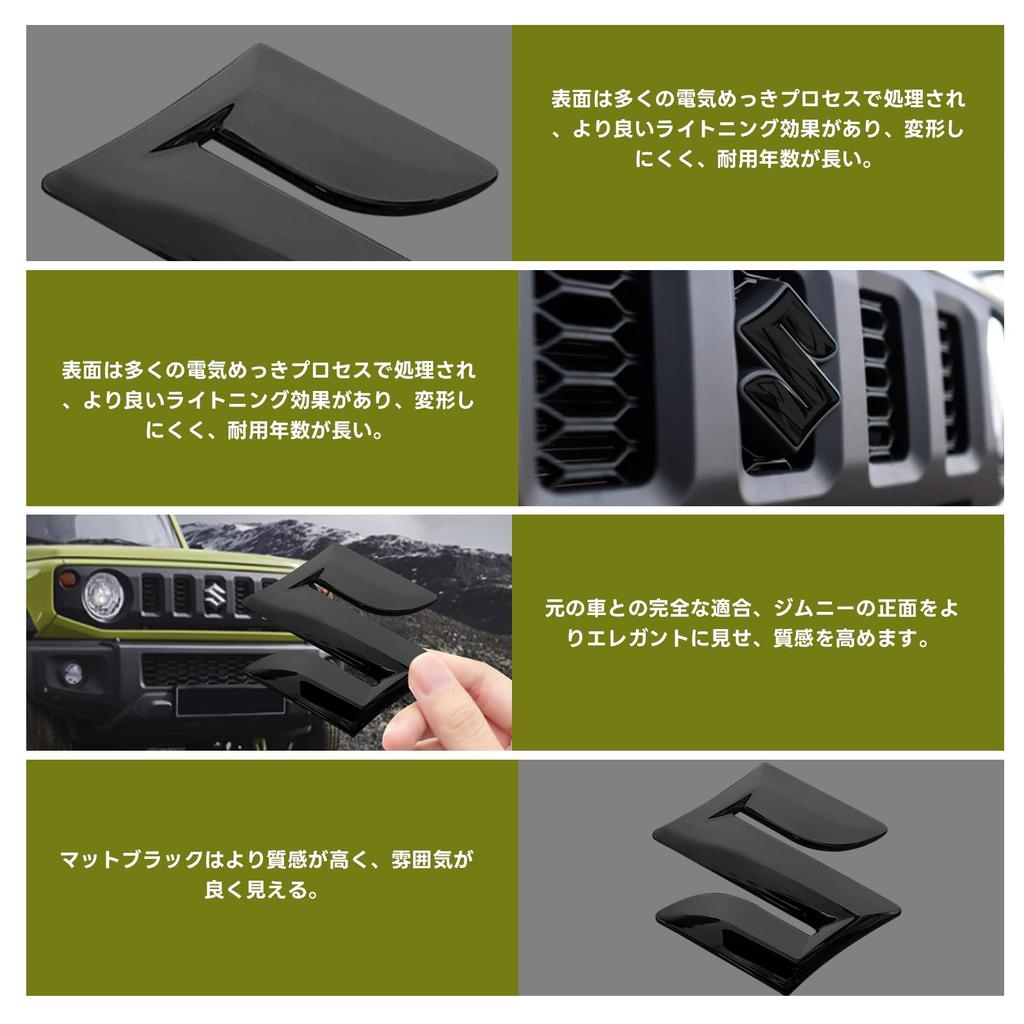 表面は多くの電気めっきプロセスで処理され、より良いライトニング効果があり、変形しにくく、耐用年数が長い。

表面は多くの電気めっきプロセスで処理され、より良いライトニング効果があり、変形しにくく、耐用年数が長い。

元の車との完全な適合、ジムニーの正面をよりエレガントに見せ、質感を高めます。

マットブラックはより質感が高く、雰囲気が良く見える。