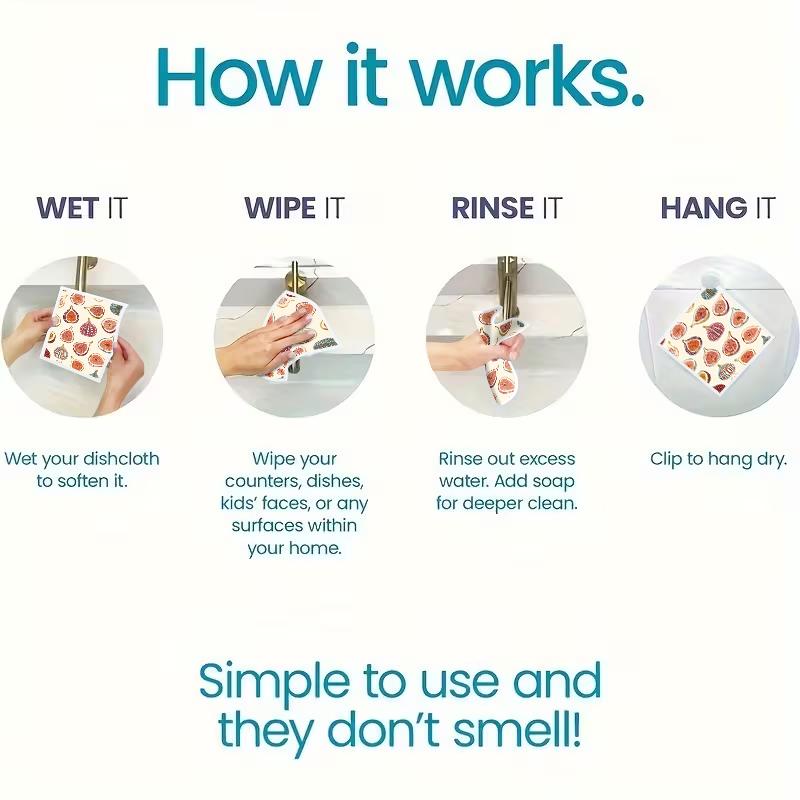 How it works.

WET IT

Wet your dishcloth to soften it.

WIPE IT

Wipe your counters, dishes, kids' faces, or any surfaces within your home.

RINSE IT

Rinse out excess water. Add soap for deeper clean.

HANG IT

Clip to hang dry.

Simple to use and they don't smell!