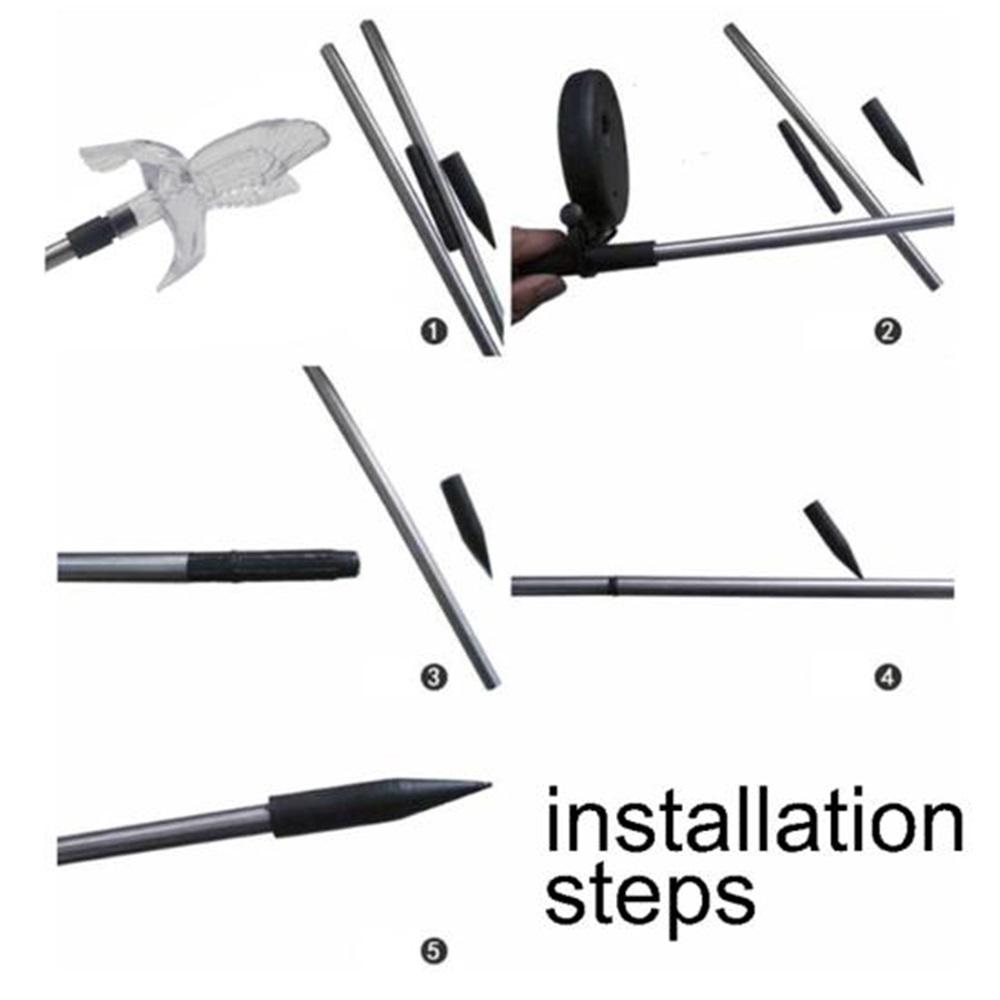 ❶

❷

❸

❹

installation steps

❺