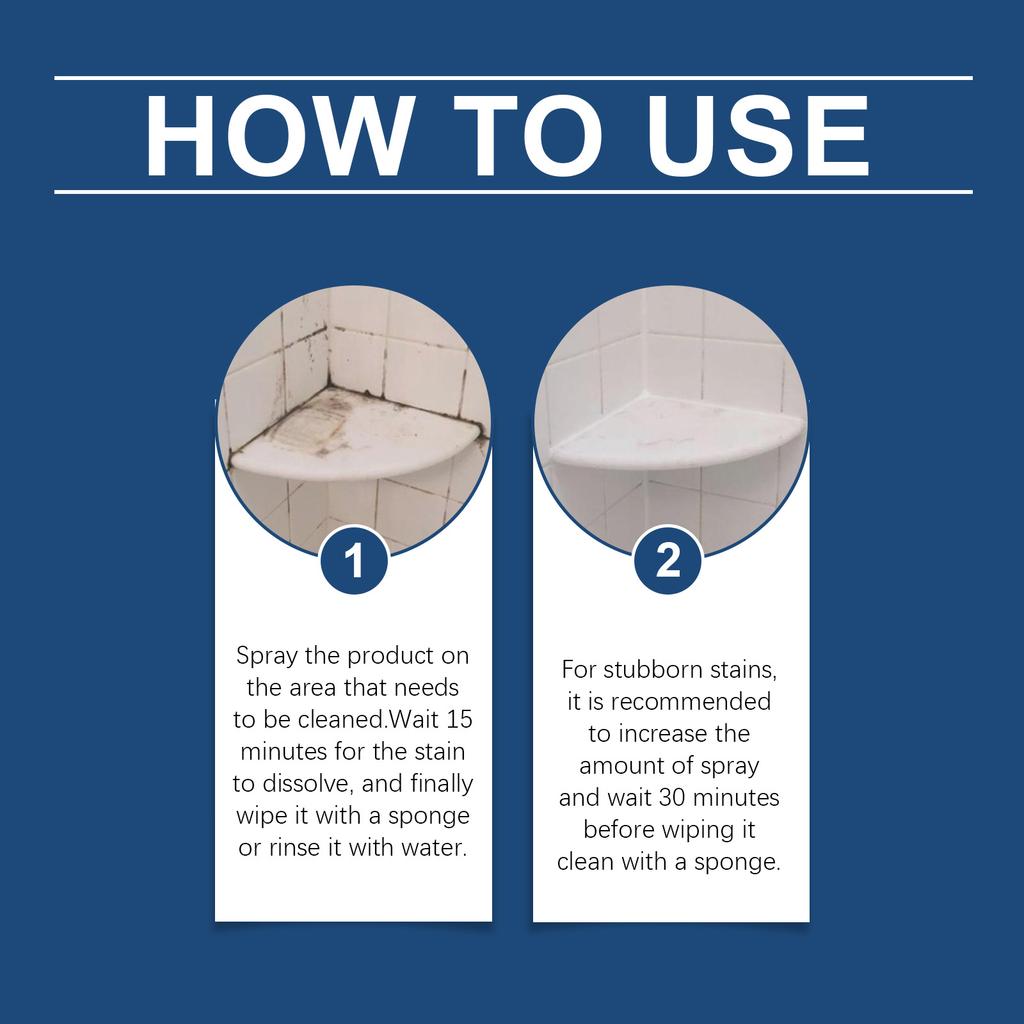 HOW TO USE

1

Spray the product on the area that needs to be cleaned.Wait 15 minutes for the stain to dissolve, and finally wipe it with a sponge or rinse it with water.

2

For stubborn stains, it is recommended to increase the amount of spray and wait 30 minutes before wiping it clean with a sponge.