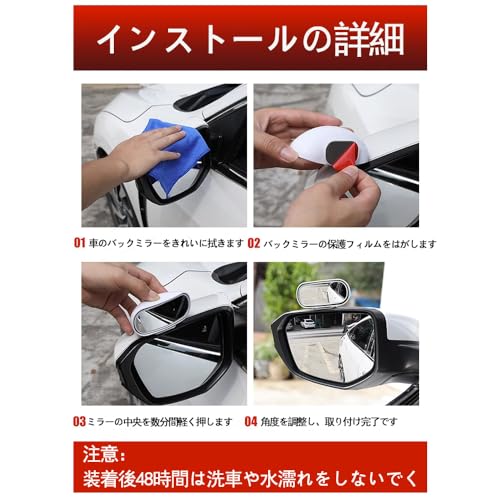 インストールの詳細

01 車のバックミラーをきれいに拭きます

02 バックミラーの保護フィルムをはがします

03 ミラーの中央を数分間軽く押します

04 角度を調整し、取り付け完了です

注意:
装着後48時間は洗車や水濡れをしないでく