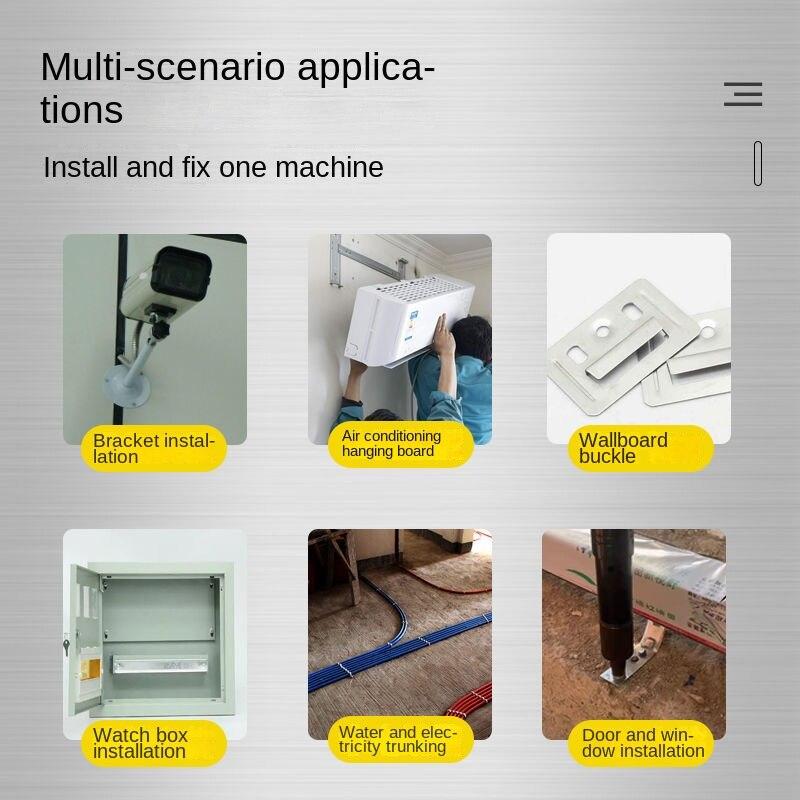 Multi-scenario applications

Install and fix one machine

Bracket installation

Air conditioning hanging board

Wallboard buckle

Watch box installation

Water and electricity trunking

Door and window installation