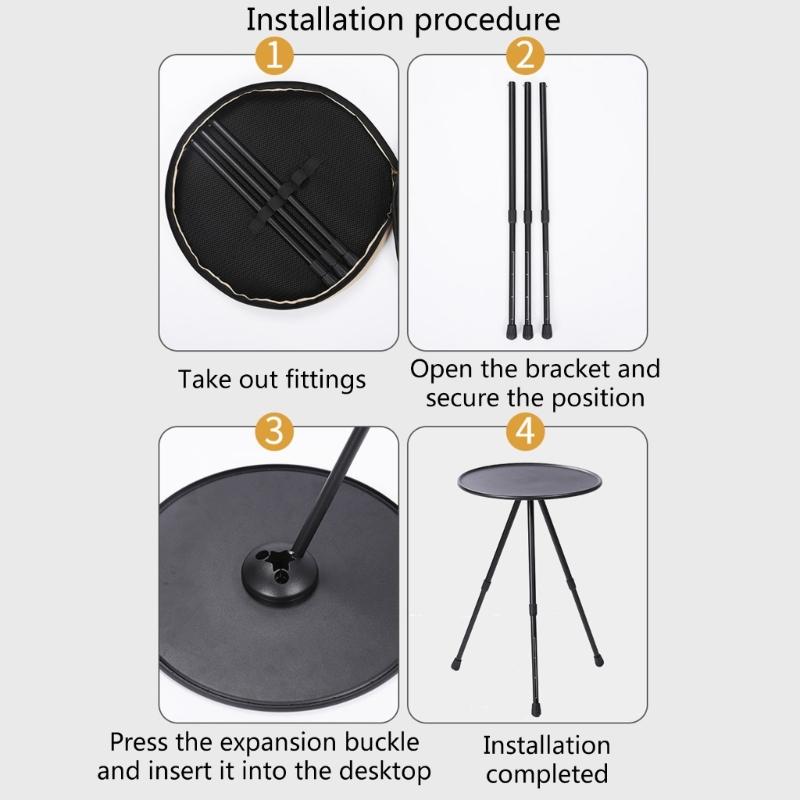 Installation procedure

1

Take out fittings

2

Open the bracket and secure the position

3

Press the expansion buckle and insert it into the desktop

4

Installation completed