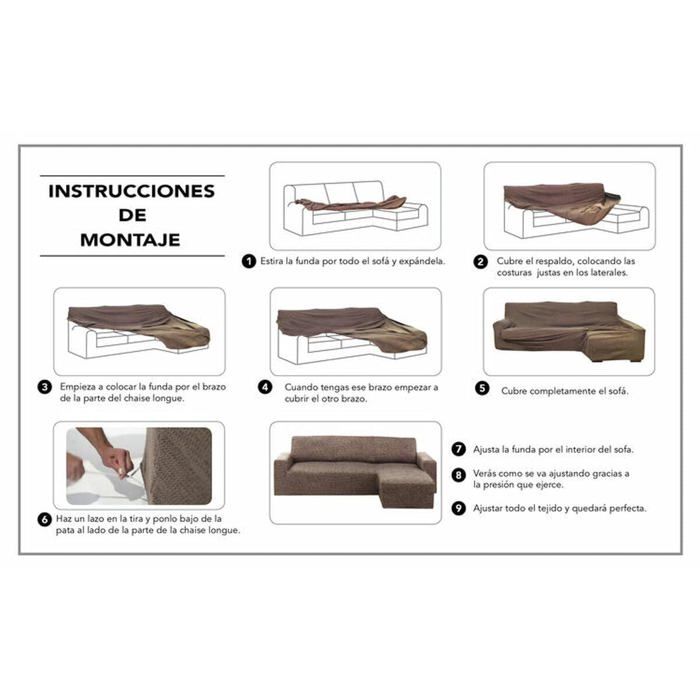 INSTRUCCIONES DE MONTAJE

1 Estira la funda por todo el sofá y expándela.

2 Cubre el respaldo, colocando las costuras justas en los laterales.

3 Empieza a colocar la funda por el brazo de la parte del chaise longue.

4 Cuando tengas ese brazo empezar a cubrir el otro brazo.

5 Cubre completamente el sofá.

6 Haz un lazo en la tira y ponlo bajo de la pata al lado de la parte de la chaise longue.

7 Ajusta la funda por el interior del sofa.

8 Verás como se va ajustando gracias a la presión que ejerce.

9 Ajustar todo el tejido y quedará perfecta.