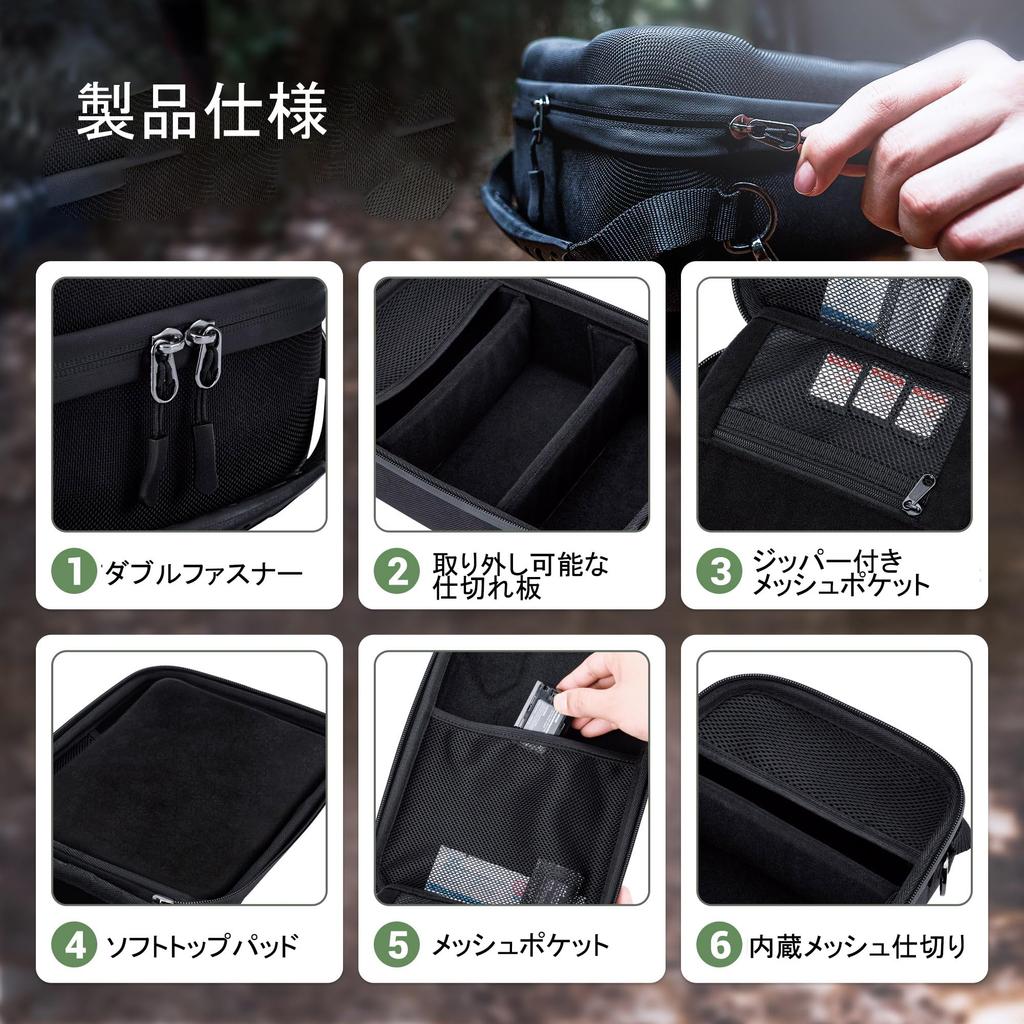 製品仕様

1 ダブルファスナー

2 取り外し可能な仕切れ板

3 ジッパー付きメッシュポケット

4 ソフトトップパッド

5 メッシュポケット

6 内蔵メッシュ仕切り