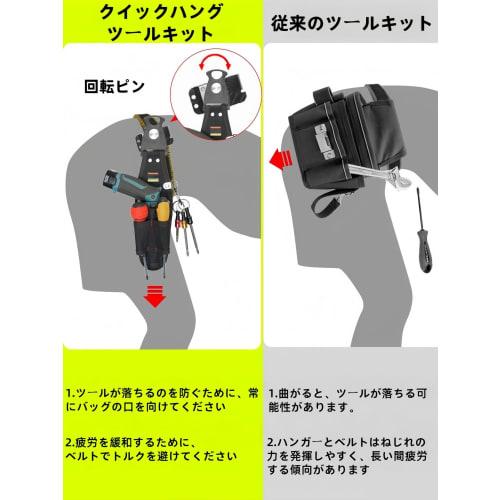 クイックハング
ツールキット

回転ピン

1.ツールが落ちるのを防ぐために、常にバッグの口を向けてください

2.疲労を緩和するために、
ベルトでトルクを避けてください

従来のツールキット

1.曲がると、ツールが落ちる可能性があります。

2.ハンガーとベルトはねじれの力を発揮しやすく、長い間疲労する傾向があります