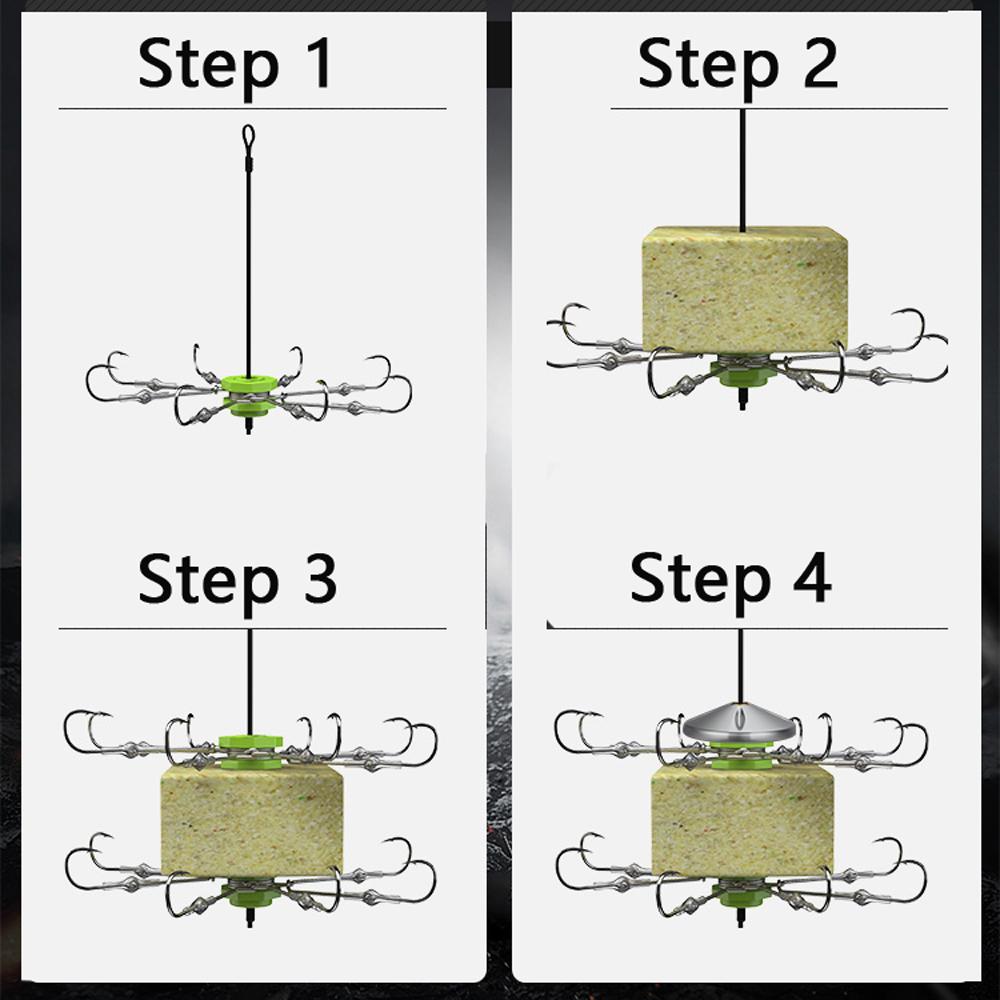 Step 1

Step 2

Step 3

Step 4