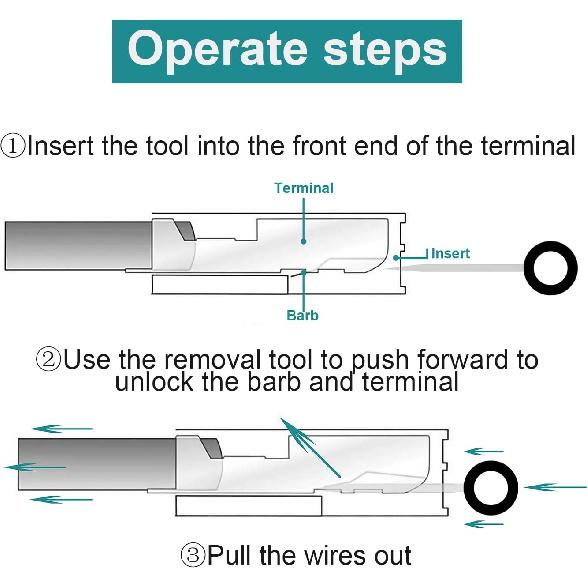 Operate steps

①Insert the tool into the front end of the terminal

Terminal

Insert

Barb

②Use the removal tool to push forward to unlock the barb and terminal

③Pull the wires out