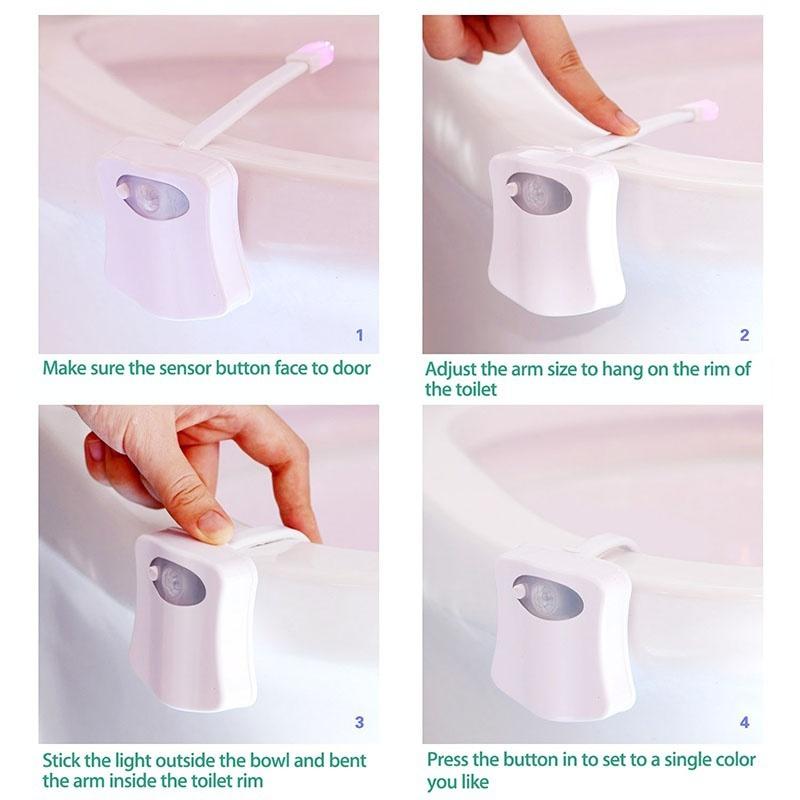 1

Make sure the sensor button face to door

2

Adjust the arm size to hang on the rim of the toilet

3

Stick the light outside the bowl and bent the arm inside the toilet rim

4

Press the button in to set to a single color you like