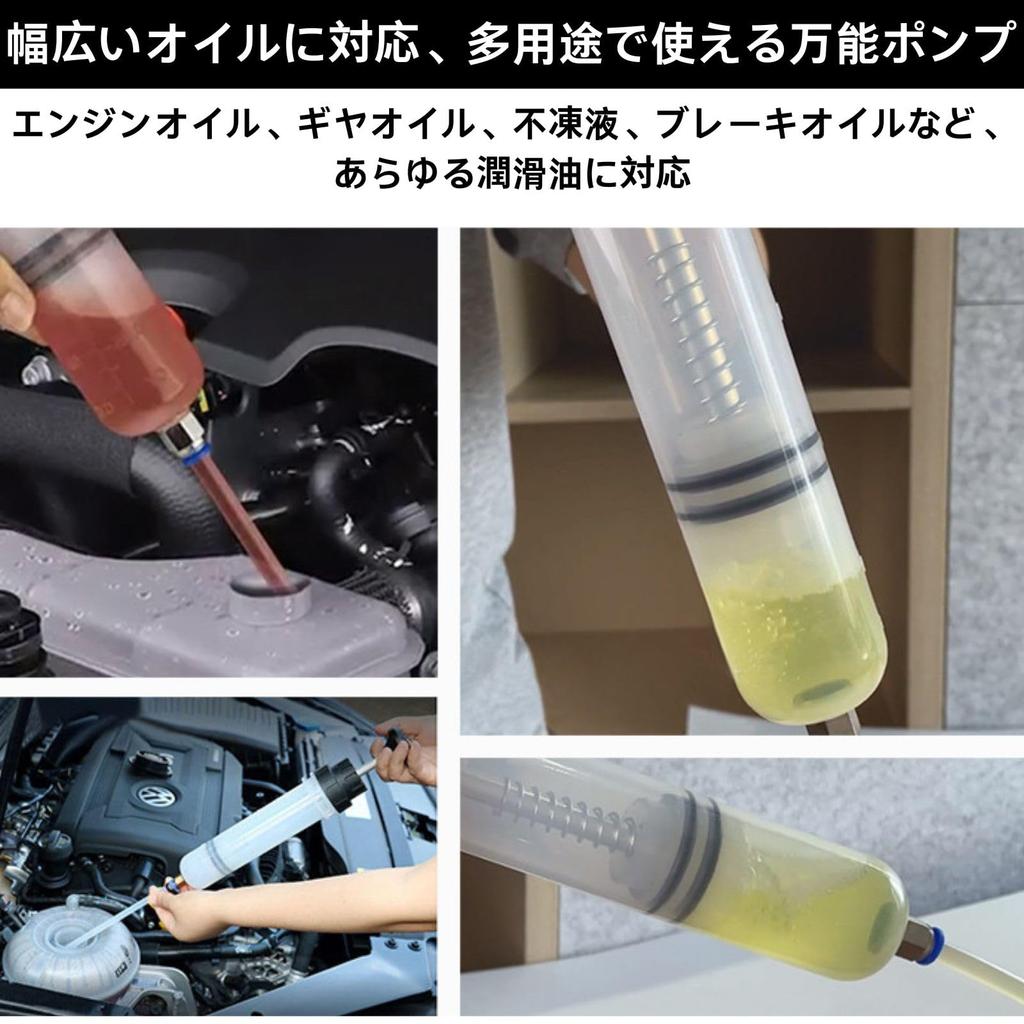 幅広いオイルに対応、多用途で使える万能ポンプ

エンジンオイル、ギヤオイル、不凍液、ブレーキオイルなど、あらゆる潤滑油に対応