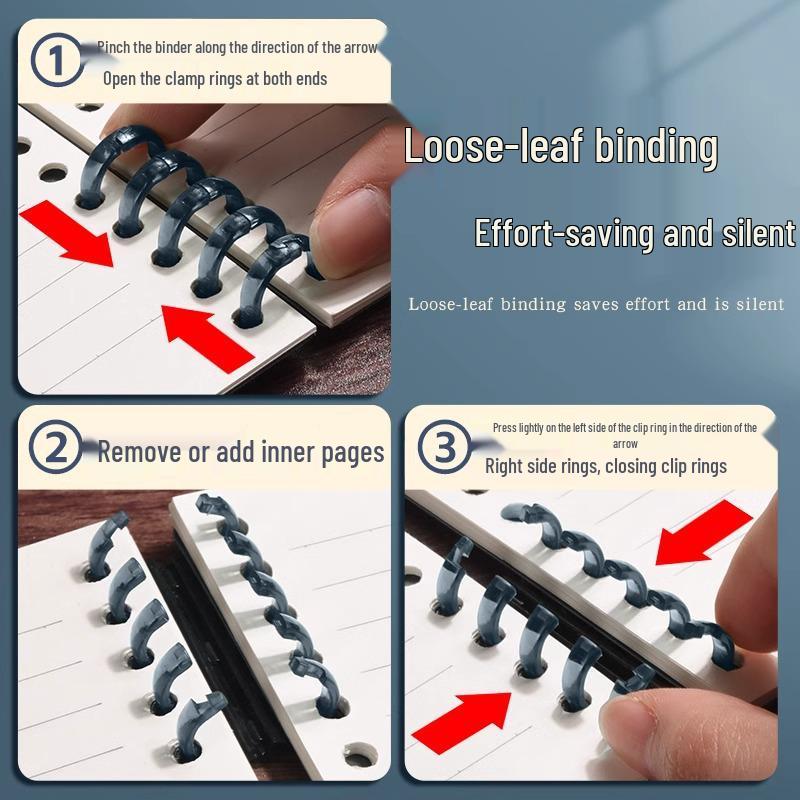 ① Pinch the binder along the direction of the arrow
Open the clamp rings at both ends

Loose-leaf binding

Effort-saving and silent

Loose-leaf binding saves effort and is silent

② Remove or add inner pages

③ Press lightly on the left side of the clip ring in the direction of the arrow
Right side rings, closing clip rings