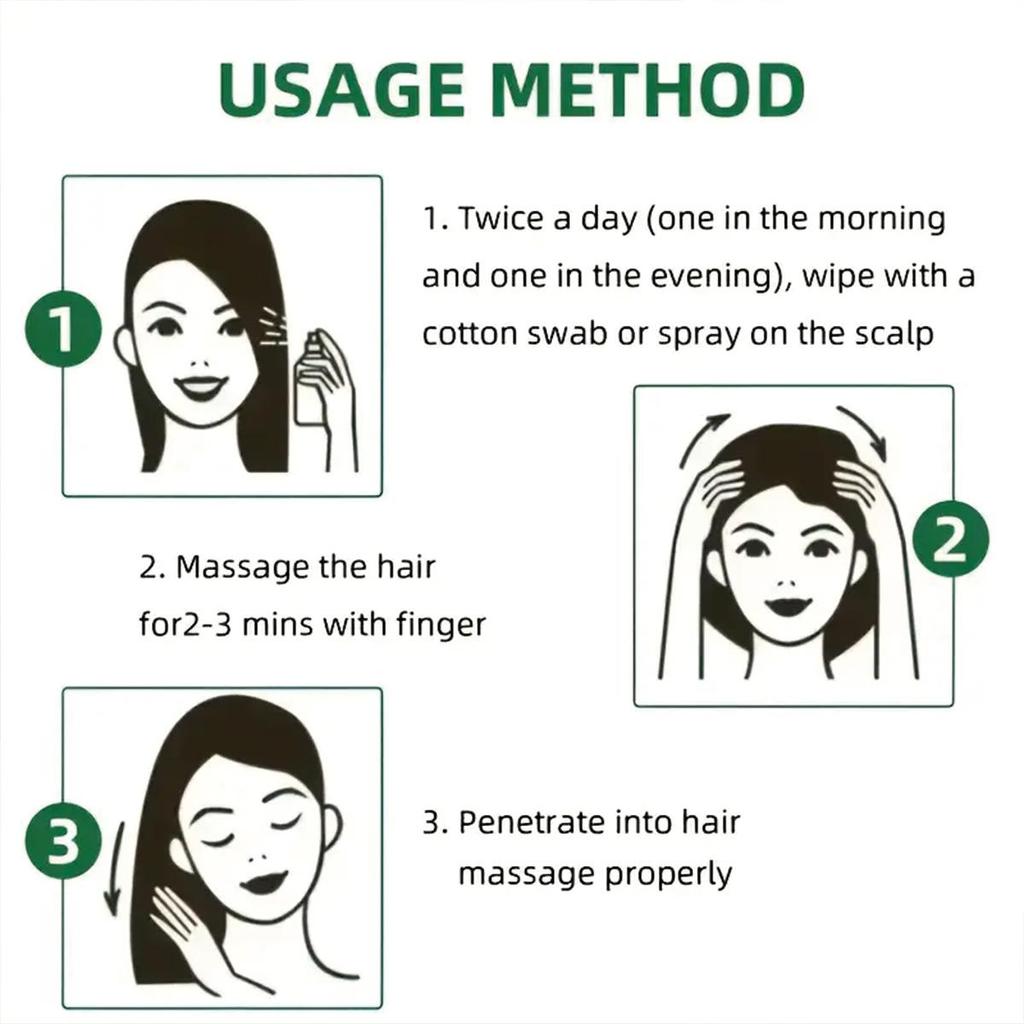 USAGE METHOD

1

1. Twice a day (one in the morning and one in the evening), wipe with a cotton swab or spray on the scalp

2

2. Massage the hair for2-3 mins with finger

3

3. Penetrate into hair massage properly