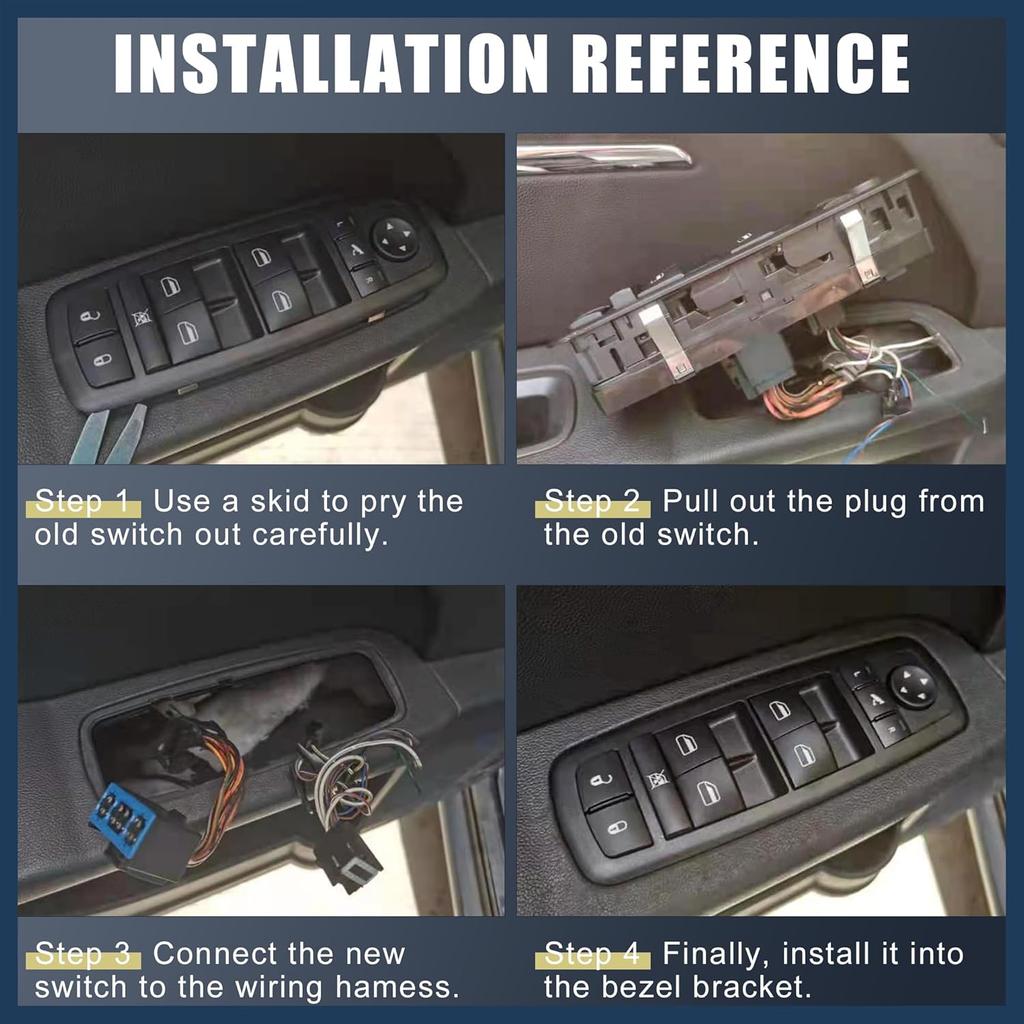 INSTALLATION REFERENCE

Step 1 Use a skid to pry the old switch out carefully.

Step 2 Pull out the plug from the old switch.

Step 3 Connect the new switch to the wiring hamess.

Step 4 Finally, install it into the bezel bracket.