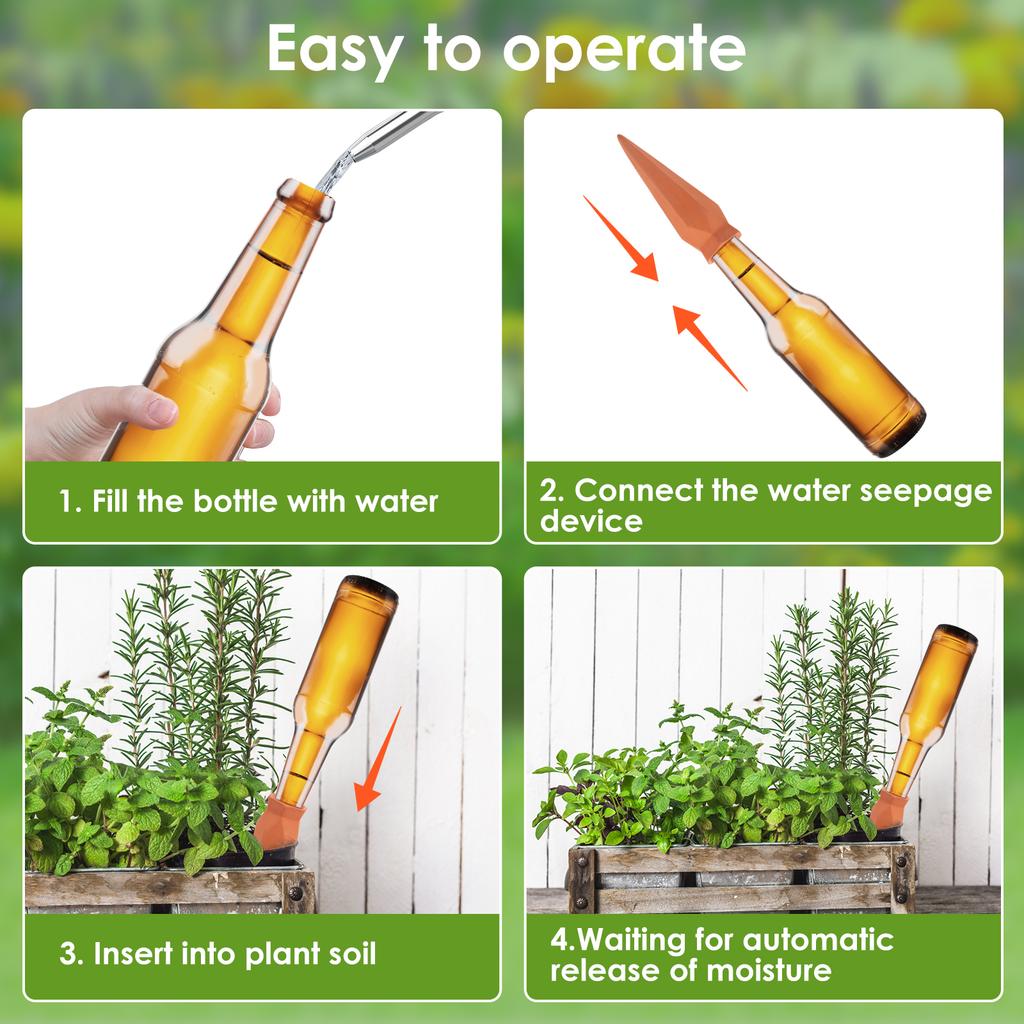 Easy to operate

1. Fill the bottle with water

2. Connect the water seepage device

3. Insert into plant soil

4.Waiting for automatic release of moisture