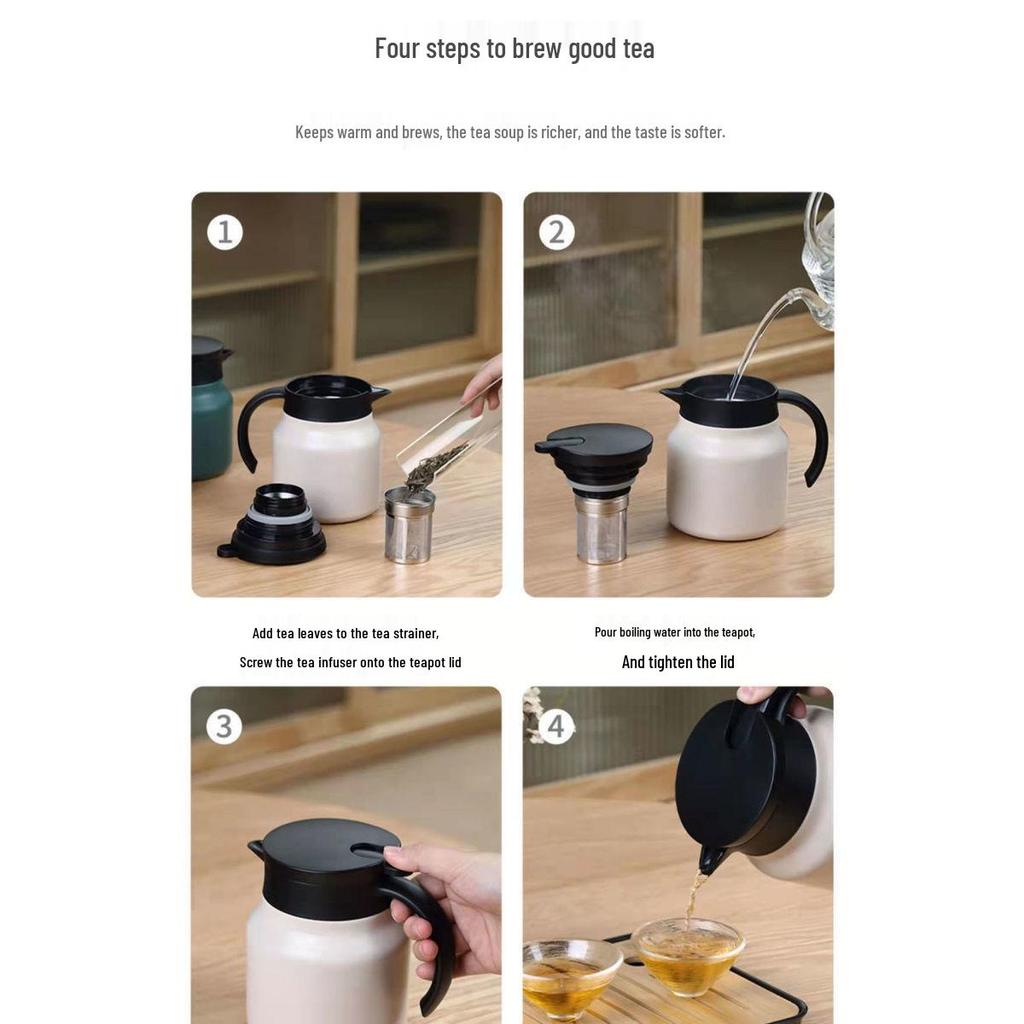 Four steps to brew good tea

Keeps warm and brews, the tea soup is richer, and the taste is softer.

1

2

Add tea leaves to the tea strainer,

Screw the tea infuser onto the teapot lid

Pour boiling water into the teapot,

And tighten the lid

3

4