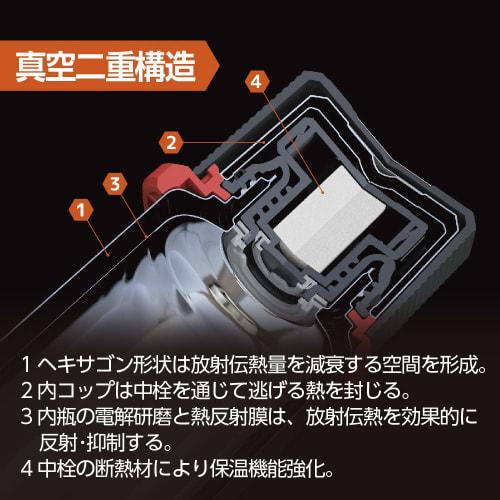 真空二重構造

4

2

3

1

1 ヘキサゴン形状は放射伝熱量を減衰する空間を形成。
2 内コップは中栓を通じて逃げる熱を封じる。
3 内瓶の電解研磨と熱反射膜は、放射伝熱を効果的に反射･抑制する。
4 中栓の断熱材により保温機能強化。