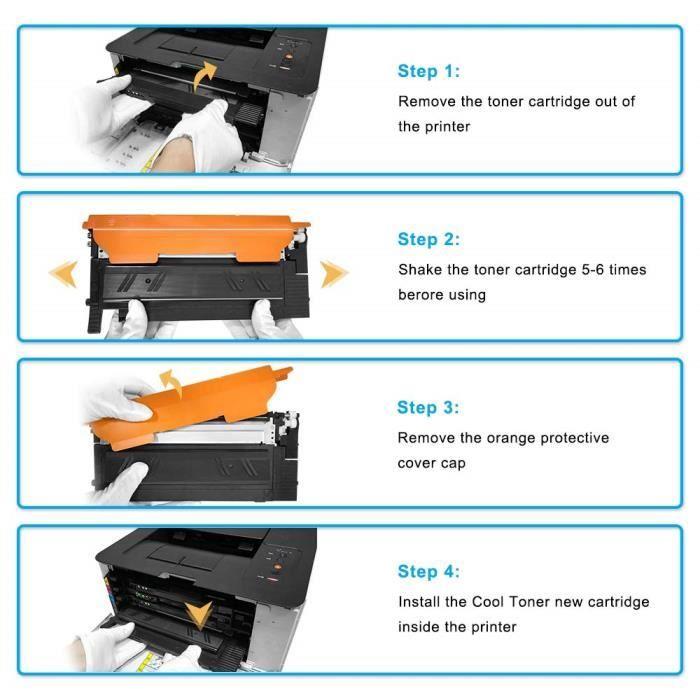 Step 1:
Remove the toner cartridge out of the printer

Step 2:
Shake the toner cartridge 5-6 times berore using

Step 3:
Remove the orange protective cover cap

Step 4:
Install the Cool Toner new cartridge inside the printer