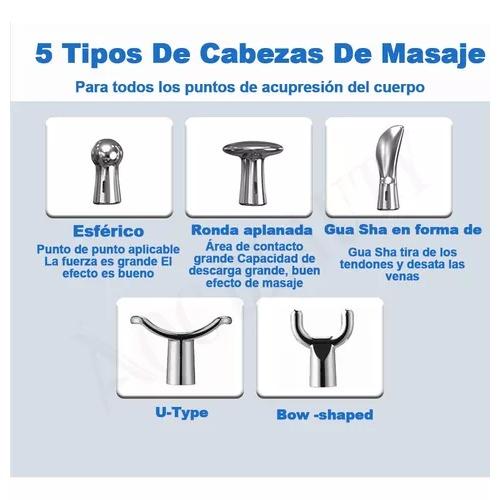 5 Tipos De Cabezas De Masaje

Para todos los puntos de acupresión del cuerpo

Esférico

Punto de punto aplicable La fuerza es grande El efecto es bueno

Ronda aplanada

Área de contacto grande Capacidad de descarga grande, buen efecto de masaje

Gua Sha en forma de

Gua Sha tira de los tendones y desata las venas

U-Type

Bow -shaped