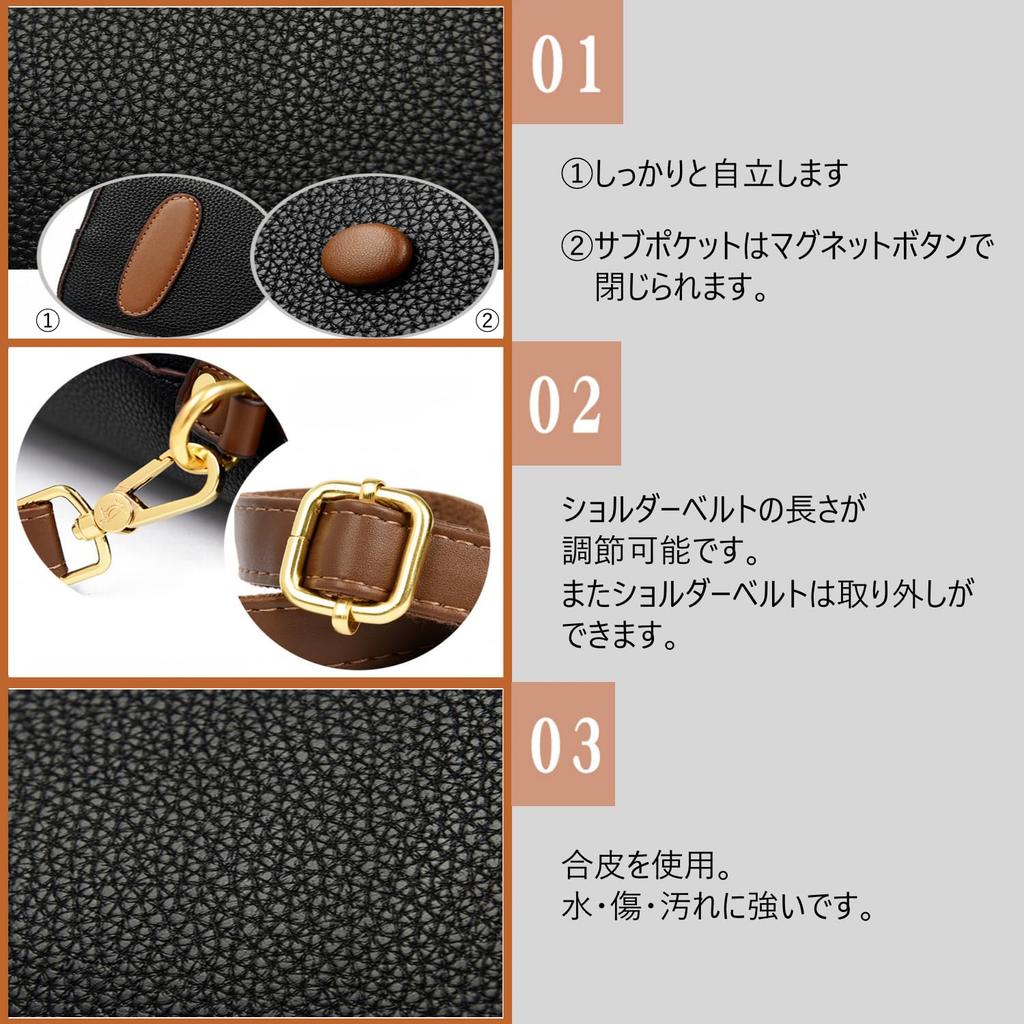 ①

②

01

①しっかりと自立します

②サブポケットはマグネットボタンで閉じられます。

02

ショルダーベルトの長さが調節可能です。
またショルダーベルトは取り外しができます。

03

合皮を使用。
水・傷・汚れに強いです。