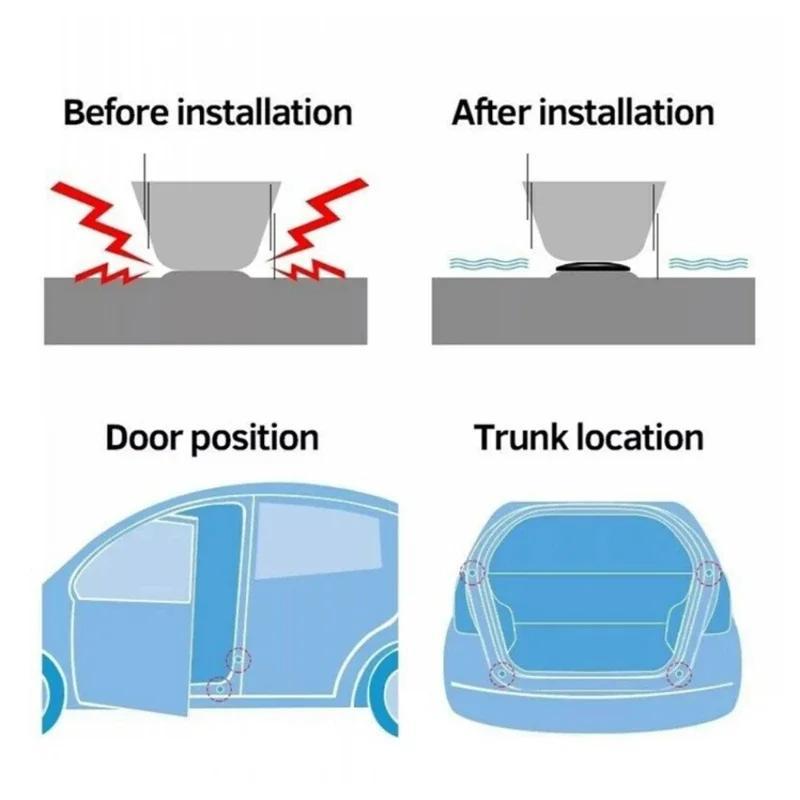 Before installation

After installation

Door position

Trunk location