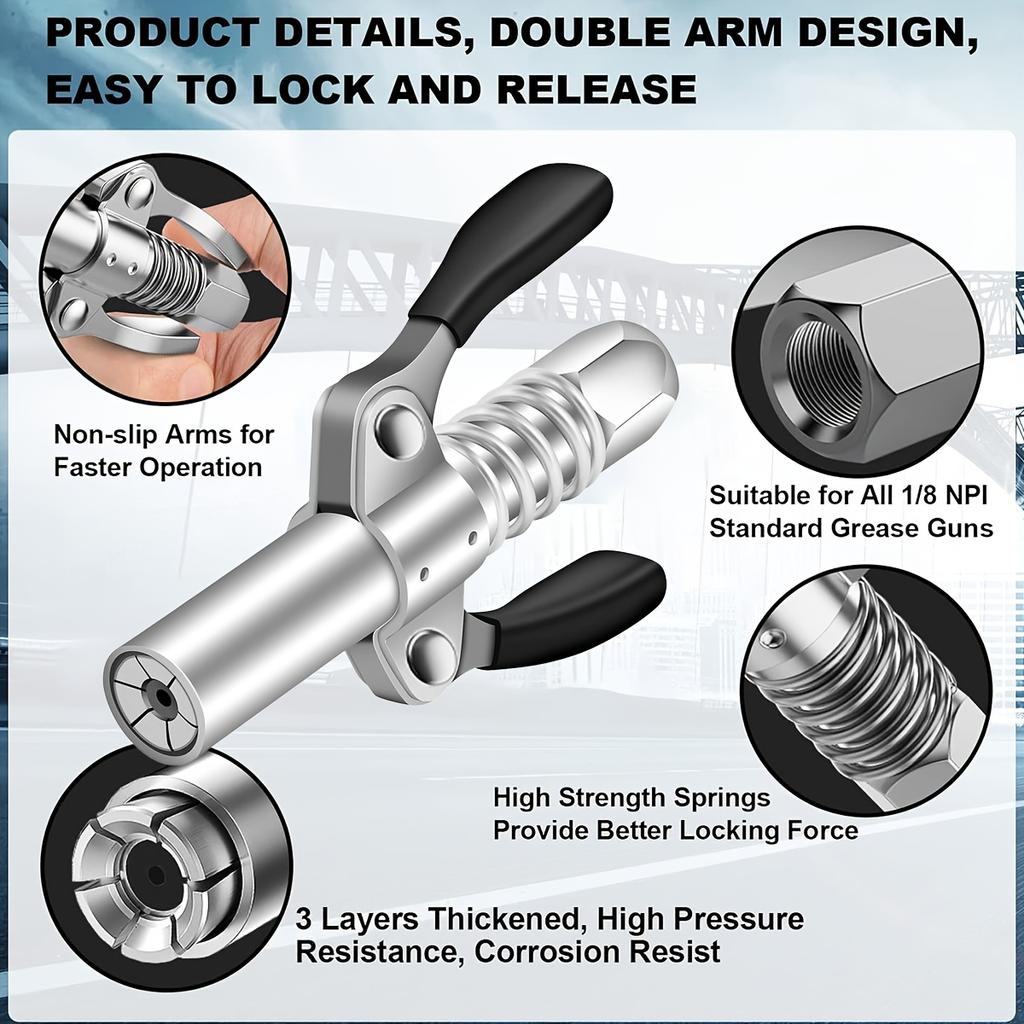 PRODUCT DETAILS, DOUBLE ARM DESIGN, EASY TO LOCK AND RELEASE

Non-slip Arms for Faster Operation

Suitable for All 1/8 NPI Standard Grease Guns

High Strength Springs Provide Better Locking Force

3 Layers Thickened, High Pressure Resistance, Corrosion Resist