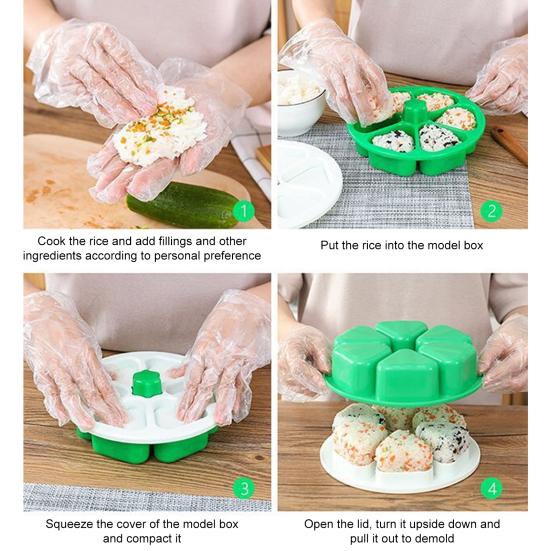 1

Cook the rice and add fillings and other ingredients according to personal preference

2

Put the rice into the model box

3

Squeeze the cover of the model box and compact it

4

Open the lid, turn it upside down and pull it out to demold