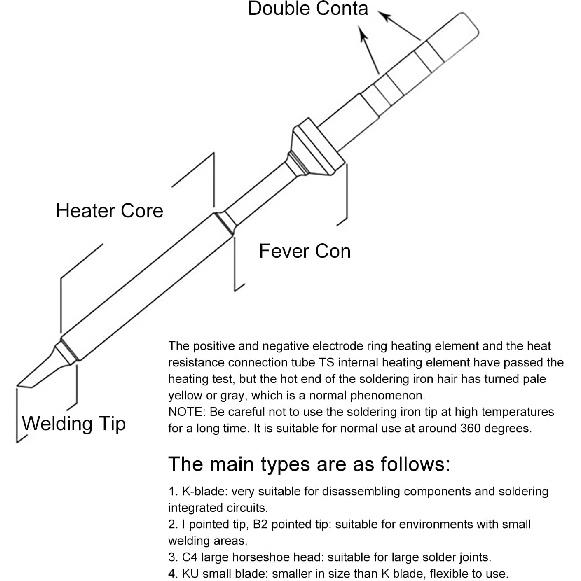 Double Conta

Heater Core

Fever Con

Welding Tip

The positive and negative electrode ring heating element and the heat resistance connection tube TS internal heating element have passed the heating test, but the hot end of the soldering iron hair has turned pale yellow or gray, which is a normal phenomenon.
NOTE: Be careful not to use the soldering iron tip at high temperatures for a long time. It is suitable for normal use at around 360 degrees.

The main types are as follows:

1. K-blade: very suitable for disassembling components and soldering integrated circuits.
2. I pointed tip, B2 pointed tip: suitable for environments with small welding areas.
3. C4 large horseshoe head: suitable for large solder joints.
4. KU small blade: smaller in size than K blade, flexible to use.