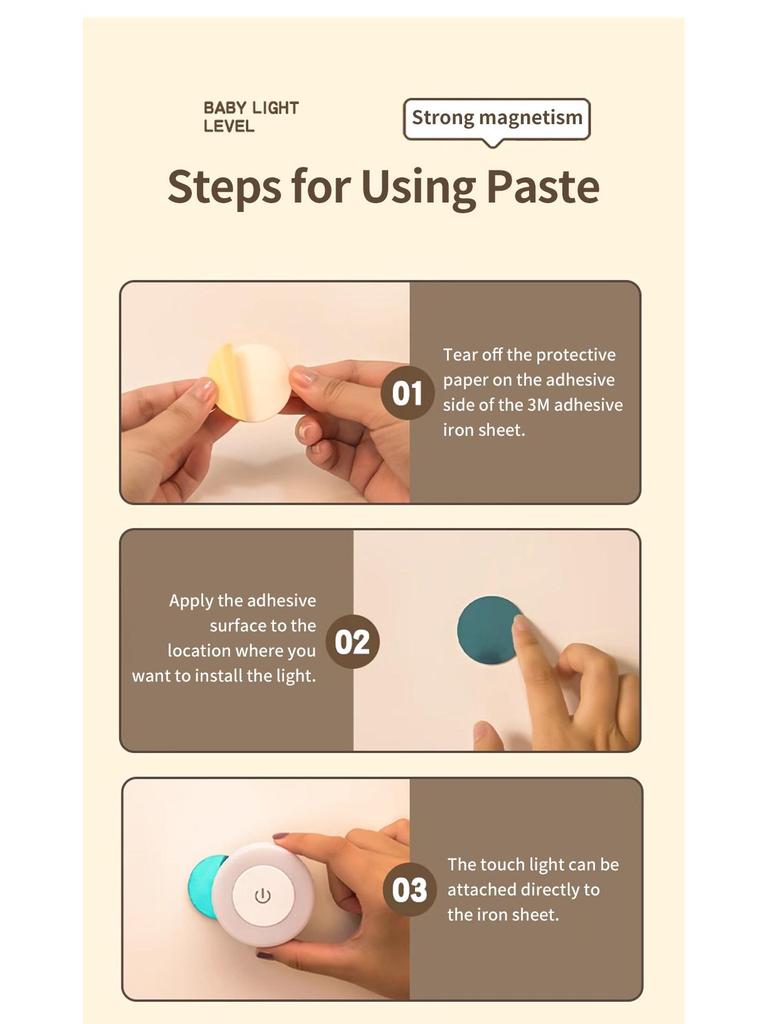 BABY LIGHT LEVEL

Strong magnetism

Steps for Using Paste

01

Tear off the protective paper on the adhesive side of the 3M adhesive iron sheet.

Apply the adhesive surface to the location where you want to install the light.

02

03

The touch light can be attached directly to the iron sheet.