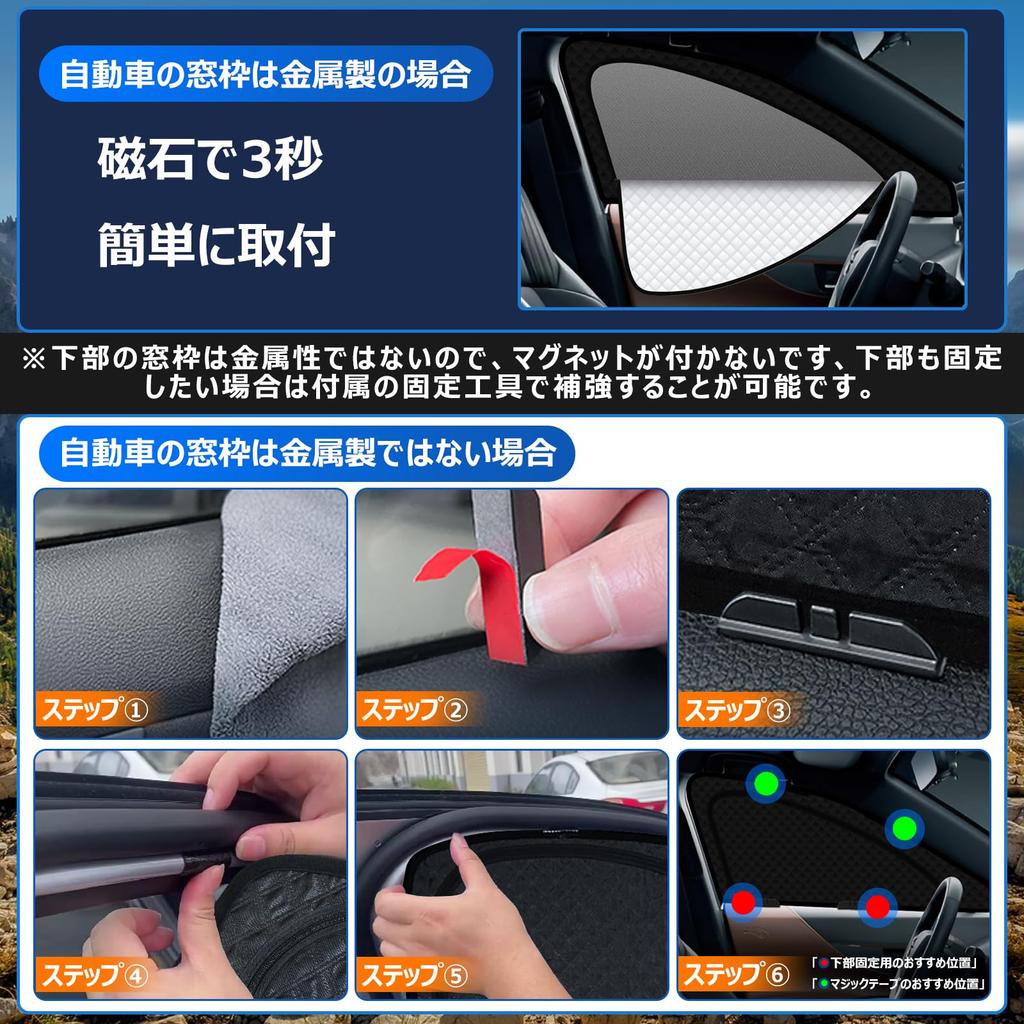 自動車の窓枠は金属製の場合

磁石で3秒

簡単に取付

※下部の窓枠は金属性ではないので、マグネットが付かないです、下部も固定したい場合は付属の固定工具で補強することが可能です。

自動車の窓枠は金属製ではない場合

ステップ①

ステップ②

ステップ③

ステップ④

ステップ⑤

ステップ⑥

「●下部固定用のおすすめ位置」
「●マジックテープのおすすめ位置」