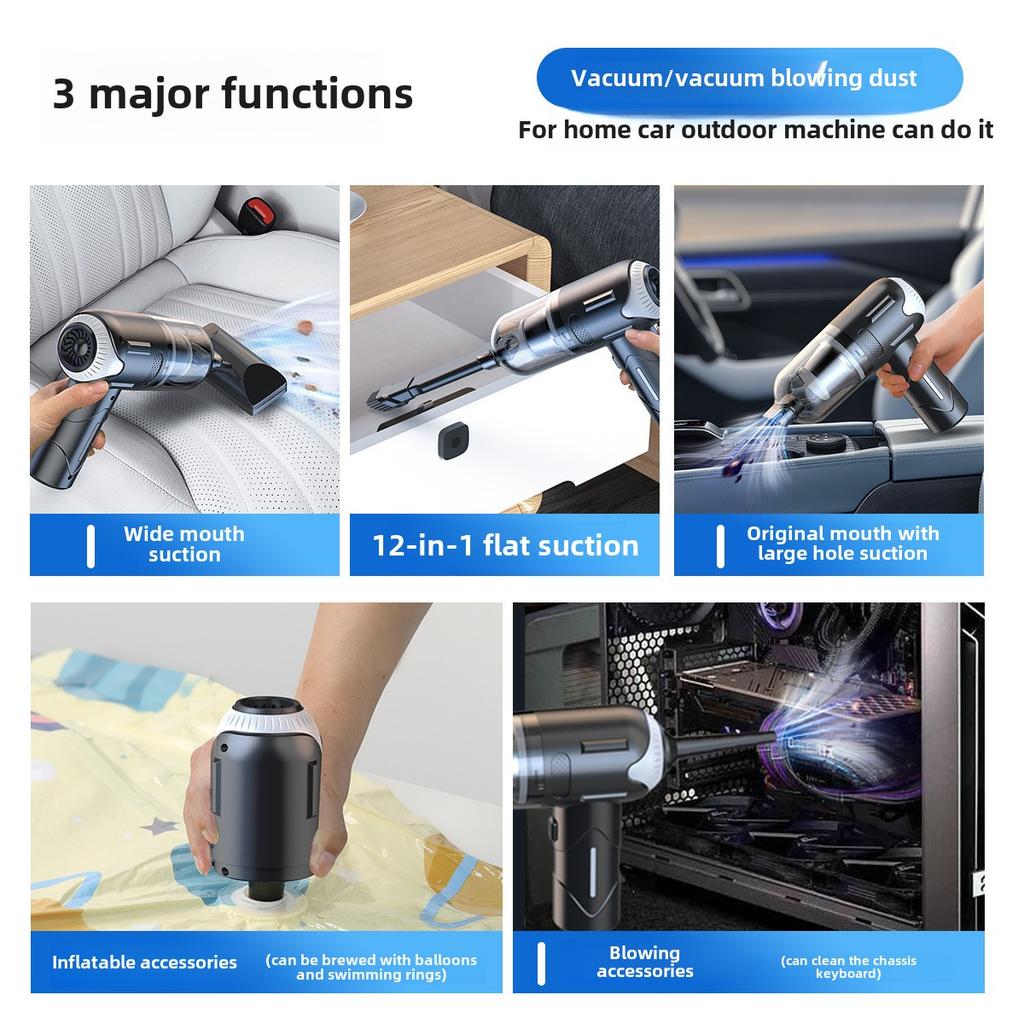 3 major functions

Vacuum/vacuum blowing dust

For home car outdoor machine can do it

Wide mouth suction

12-in-1 flat suction

Original mouth with large hole suction

Inflatable accessories

(can be brewed with balloons and swimming rings)

Blowing accessories

(can clean the chassis keyboard)