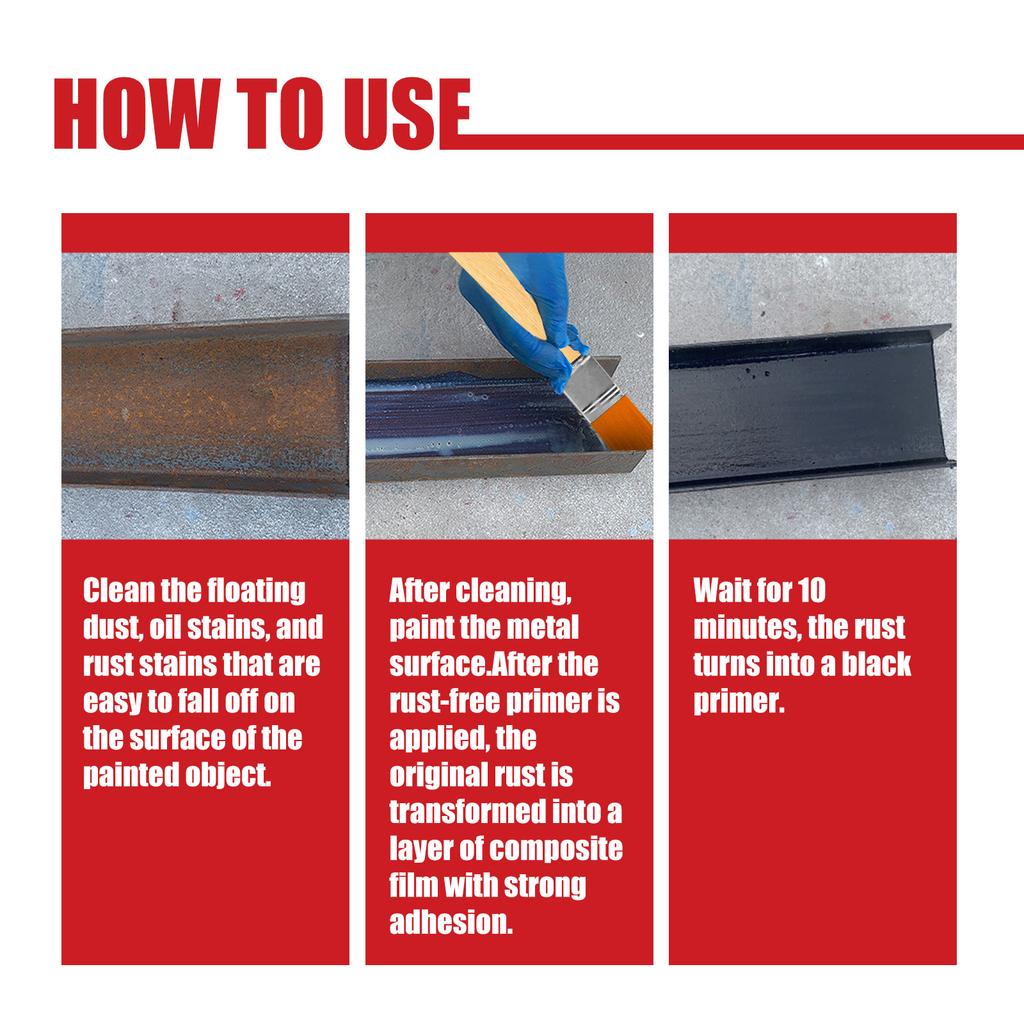 HOW TO USE

Clean the floating dust, oil stains, and rust stains that are easy to fall off on the surface of the painted object.

After cleaning, paint the metal surface.After the rust-free primer is applied, the original rust is transformed into a layer of composite film with strong adhesion.

Wait for 10 minutes, the rust turns into a black primer.