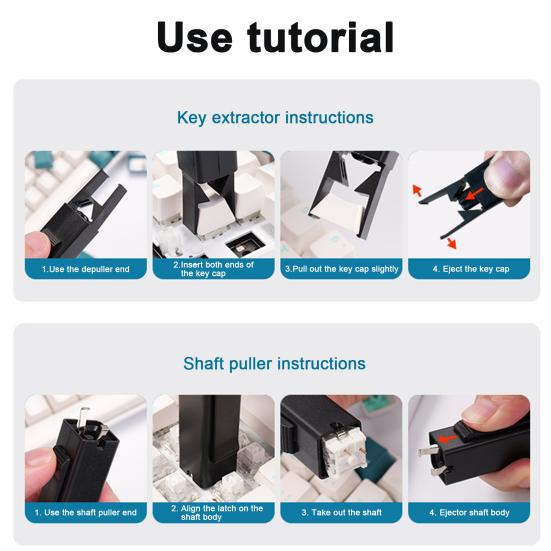 Use tutorial

Key extractor instructions

1.Use the depuller end

2.Insert both ends of the key cap

3.Pull out the key cap slightly

4. Eject the key cap

Shaft puller instructions

1. Use the shaft puller end

2. Align the latch on the shaft body

3. Take out the shaft

4. Ejector shaft body