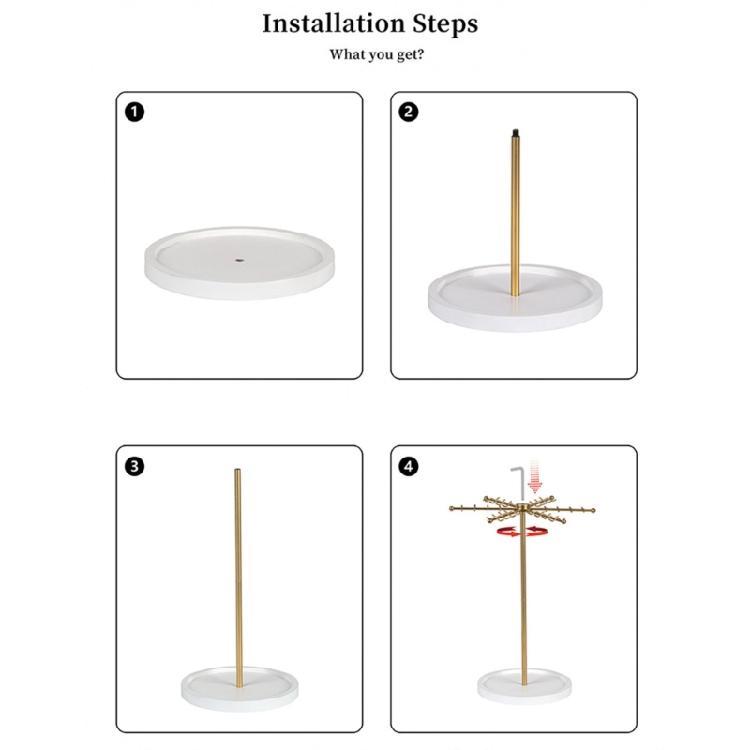 Installation Steps

What you get?

1

2

3

4