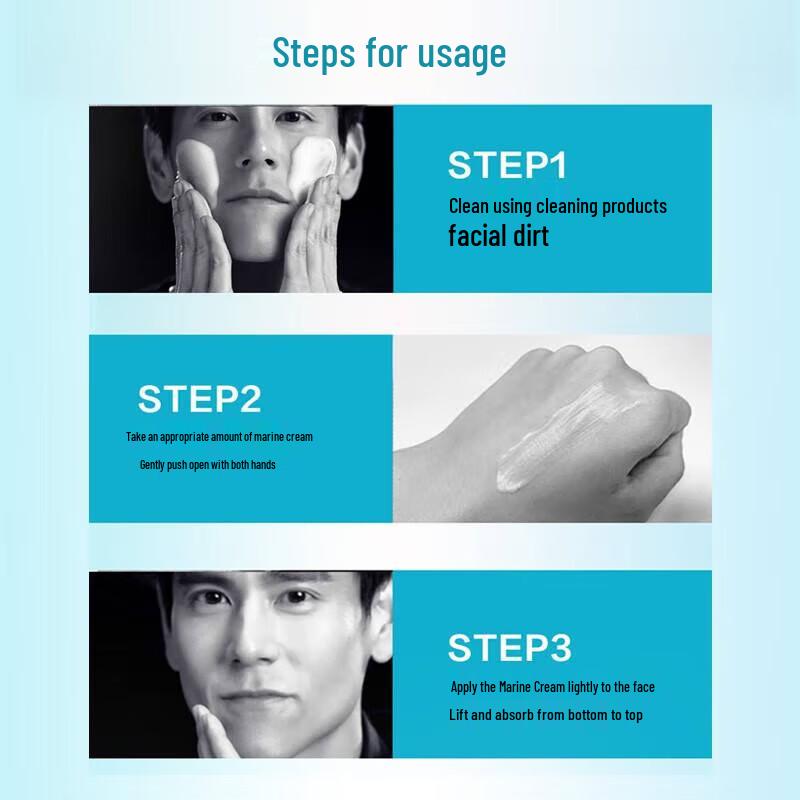 Steps for usage

STEP1
Clean using cleaning products
facial dirt

STEP2
Take an appropriate amount of marine cream
Gently push open with both hands

STEP3
Apply the Marine Cream lightly to the face
Lift and absorb from bottom to top