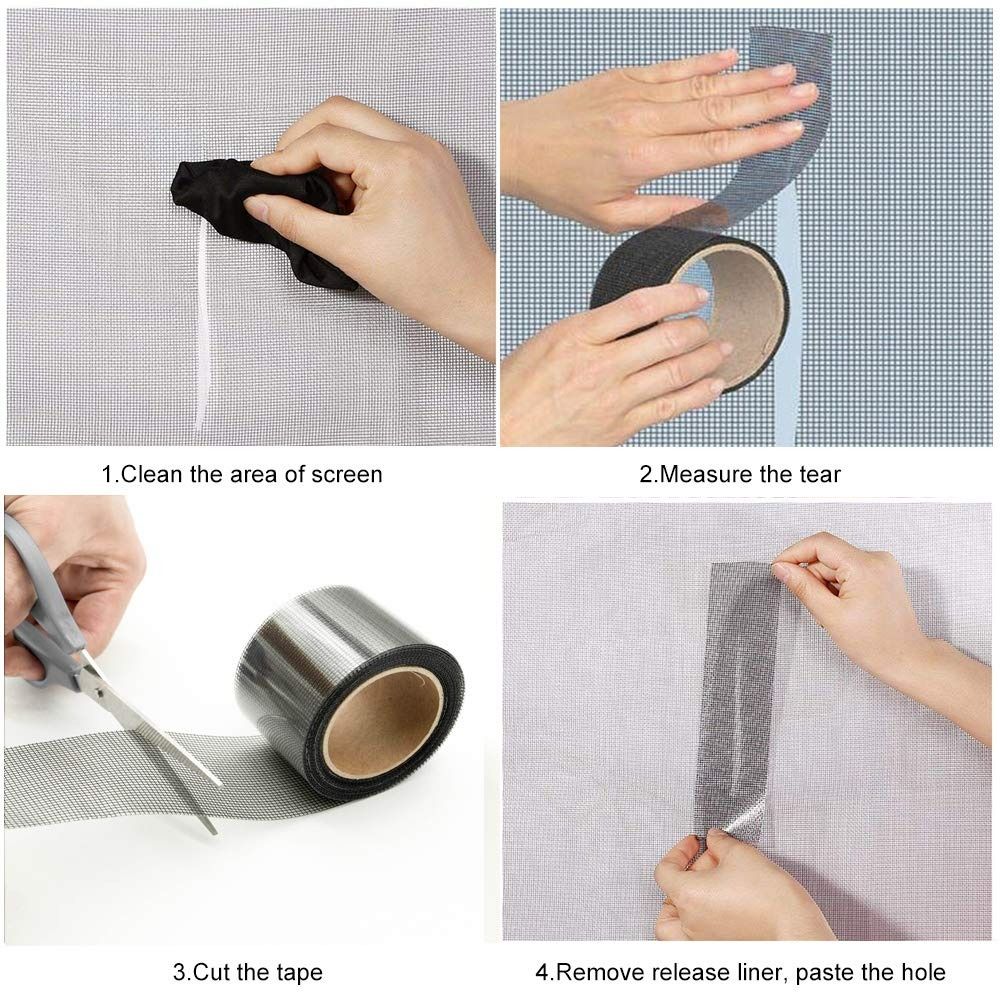 1.Clean the area of screen

2.Measure the tear

3.Cut the tape

4.Remove release liner, paste the hole