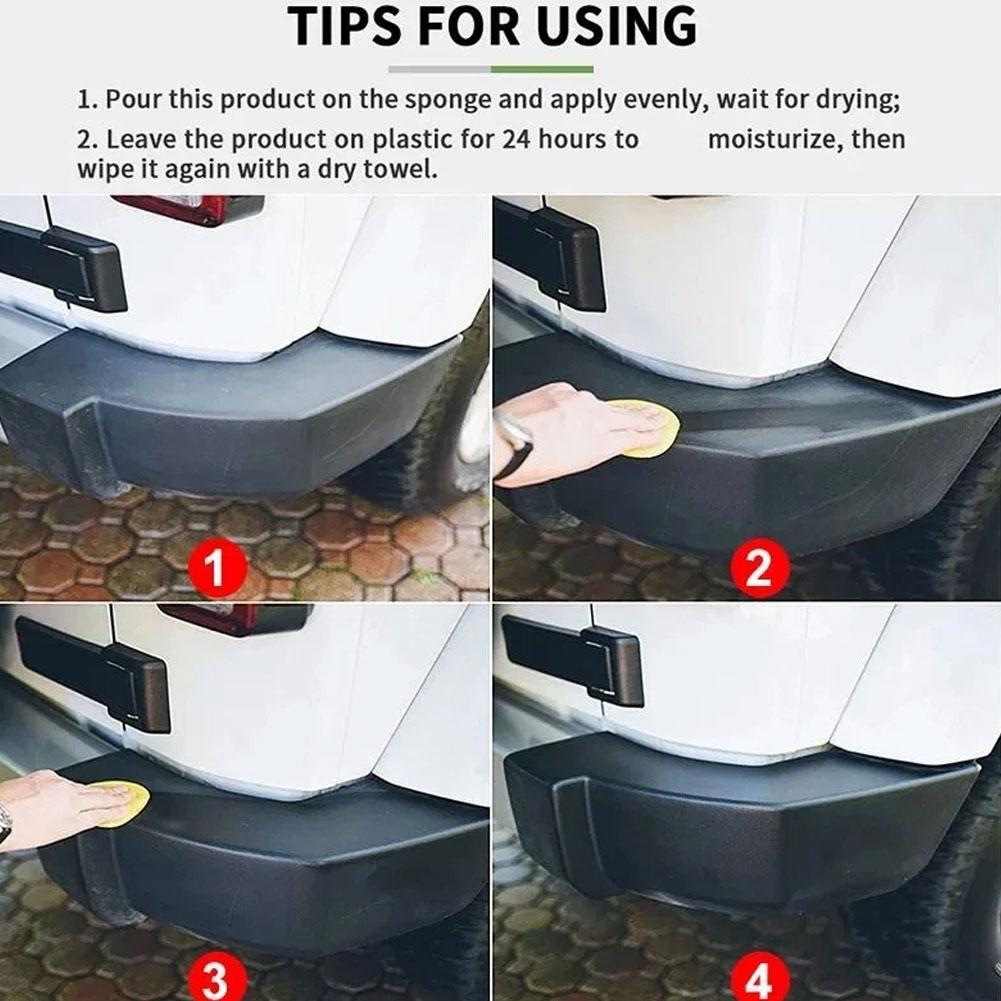 TIPS FOR USING

1. Pour this product on the sponge and apply evenly, wait for drying;

2. Leave the product on plastic for 24 hours to moisturize, then wipe it again with a dry towel.

1

2

3

4