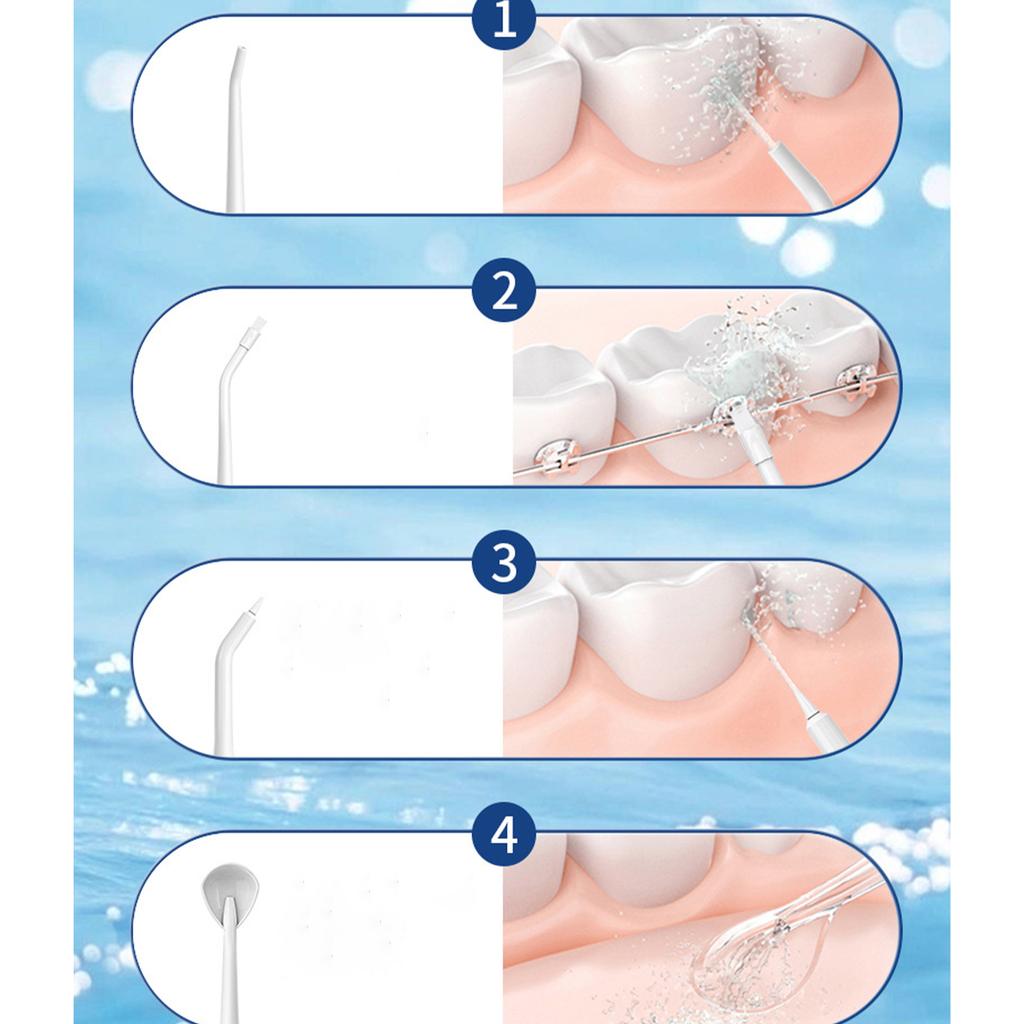 1

2

3

4