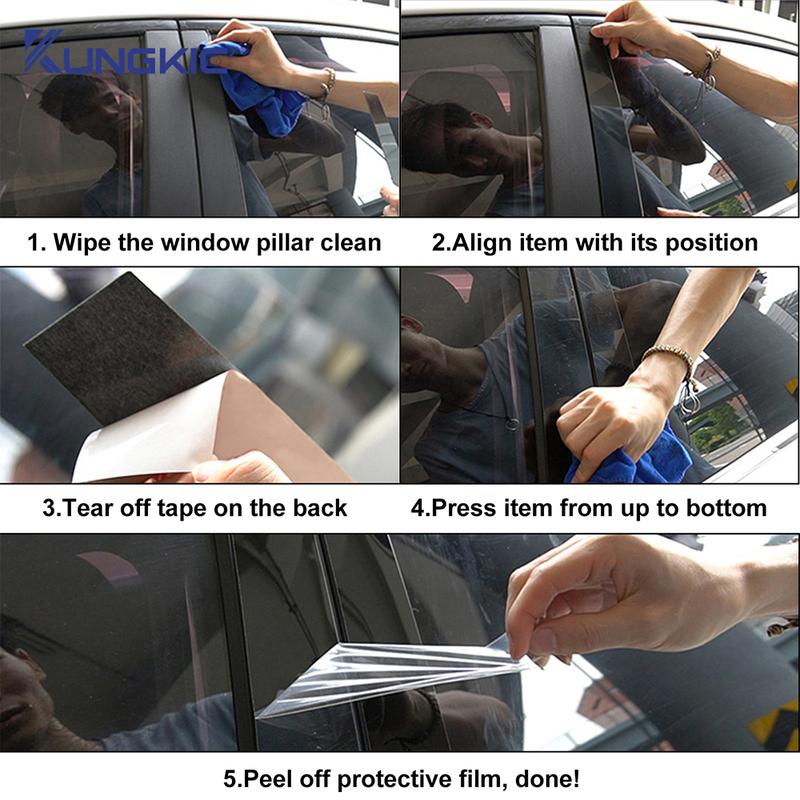 KUNGKIC

1. Wipe the window pillar clean

2.Align item with its position

3.Tear off tape on the back

4.Press item from up to bottom

5.Peel off protective film, done!