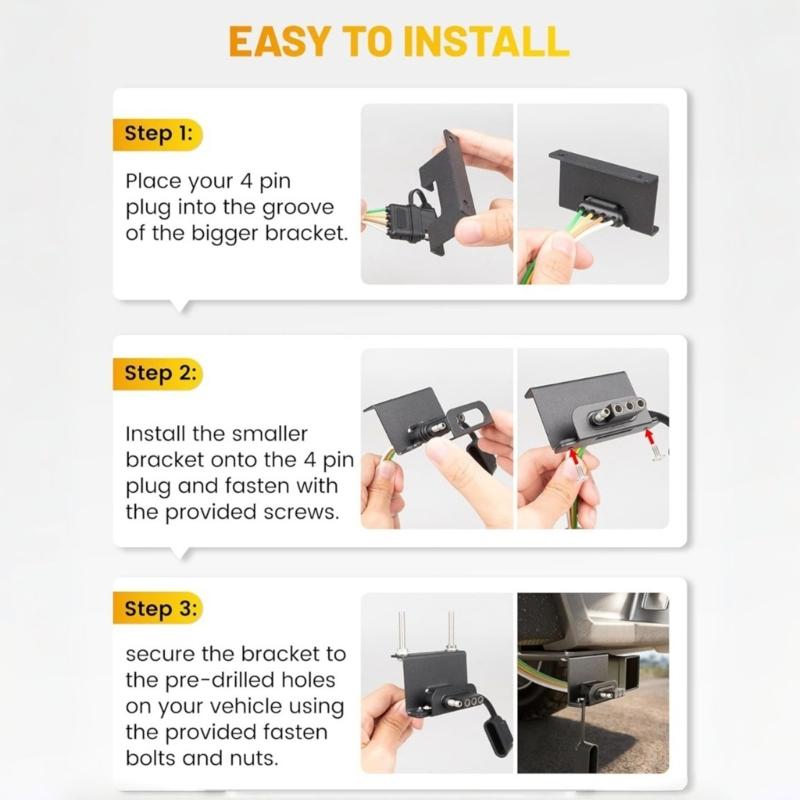 EASY TO INSTALL

Step 1:

Place your 4 pin plug into the groove of the bigger bracket.

Step 2:

Install the smaller bracket onto the 4 pin plug and fasten with the provided screws.

Step 3:

secure the bracket to the pre-drilled holes on your vehicle using the provided fasten bolts and nuts.