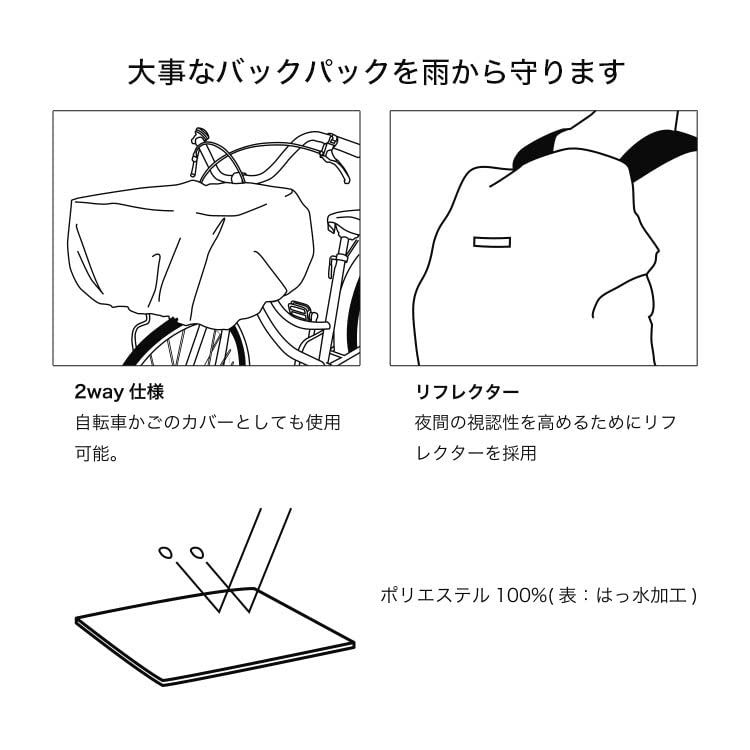 大事なバックパックを雨から守ります

2way 仕様
自転車かごのカバーとしても使用可能。

リフレクター
夜間の視認性を高めるためにリフレクターを採用

ポリエステル 100%( 表：はっ水加工 )