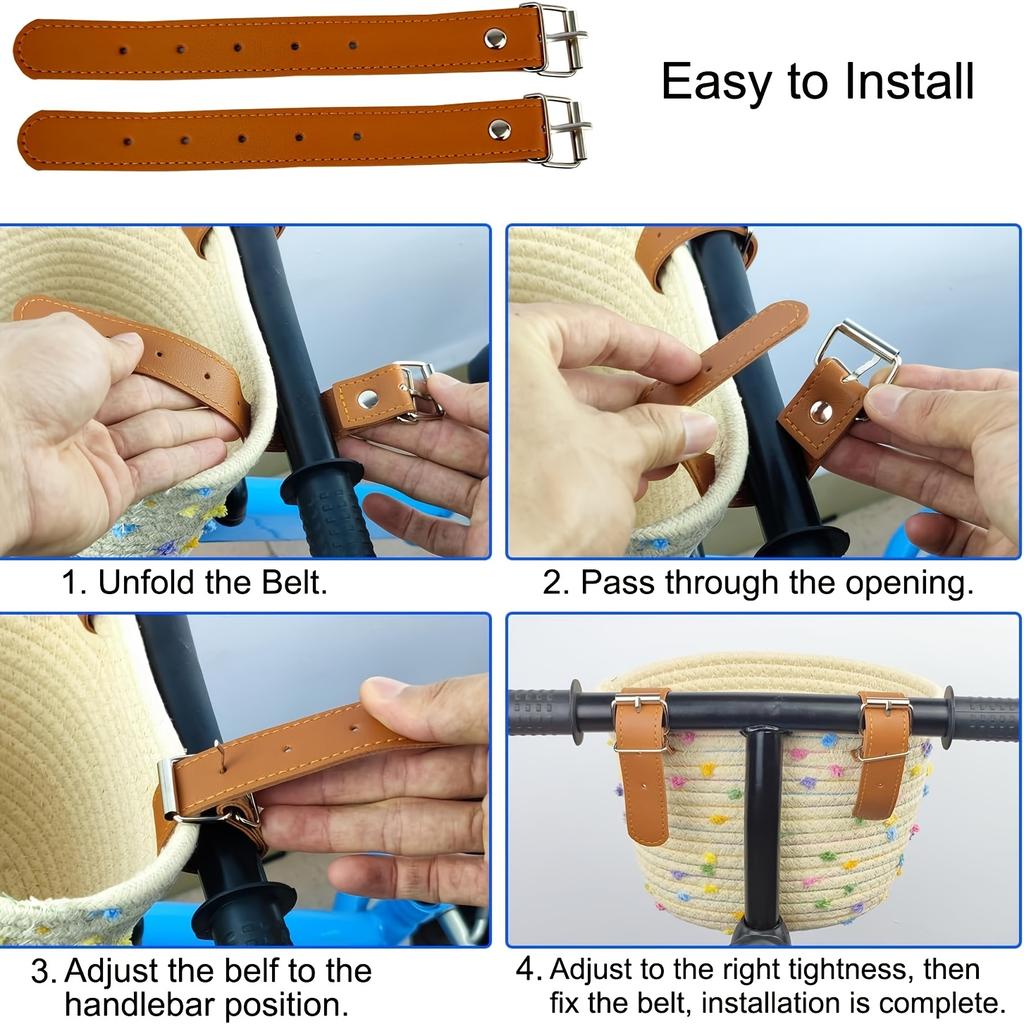 Easy to Install

1. Unfold the Belt.

2. Pass through the opening.

3. Adjust the belf to the handlebar position.

4. Adjust to the right tightness, then fix the belt, installation is complete.